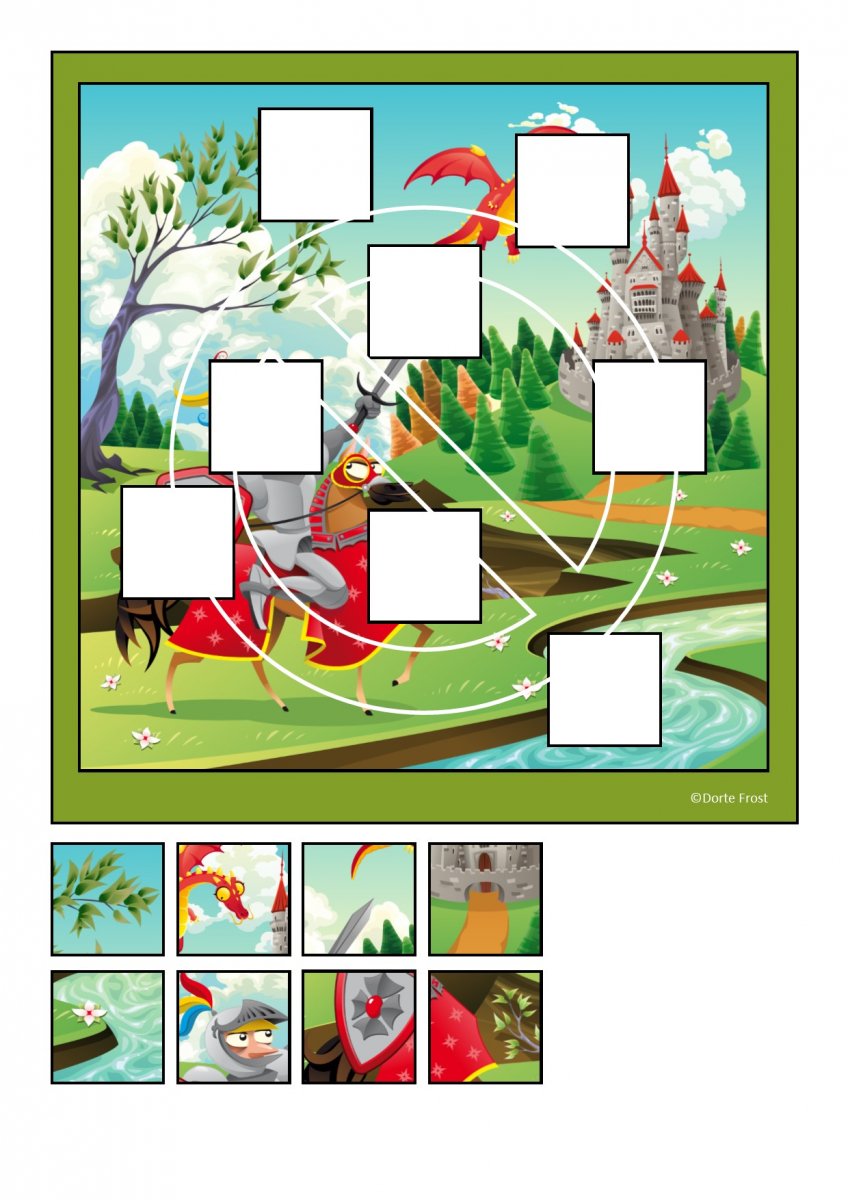 ©Dorte Frost