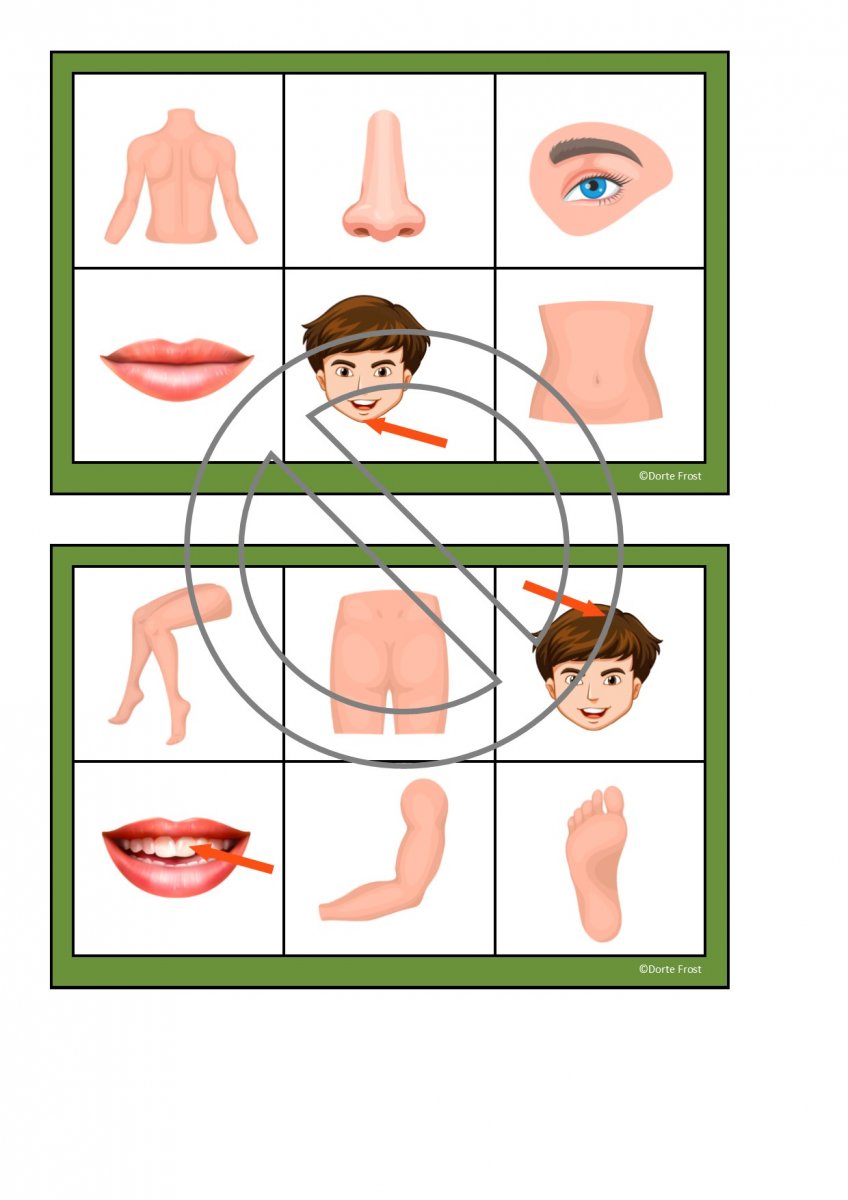 ©Dorte Frost

©Dorte Frost