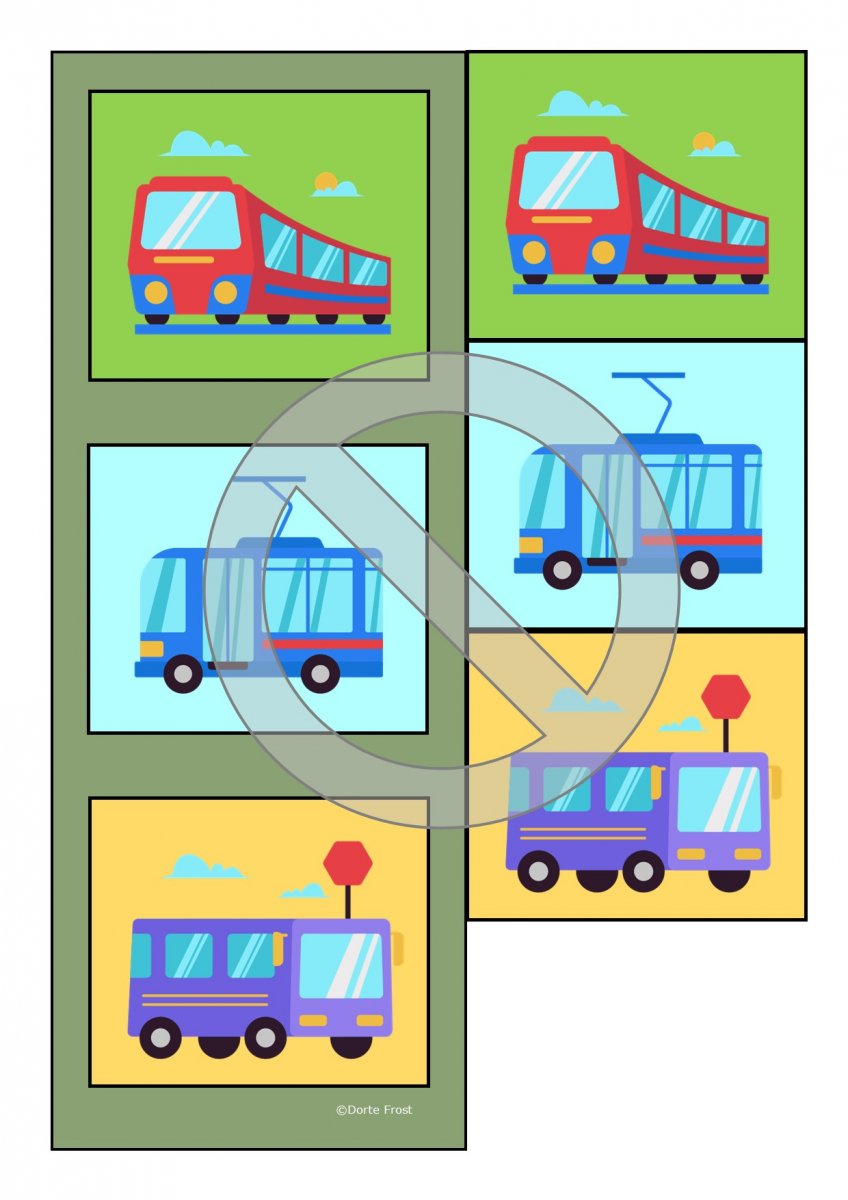 ©Dorte Frost