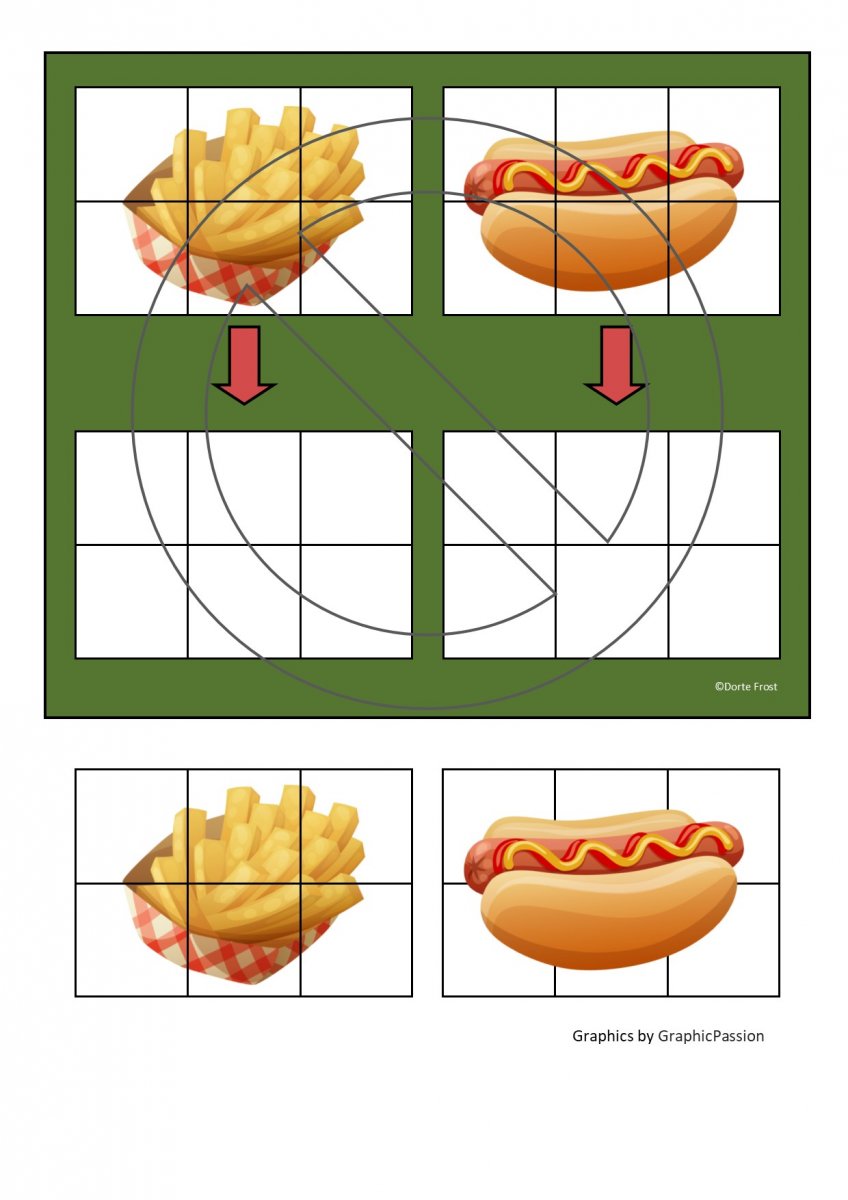 ©Dorte Frost

Graphics by GraphicPassion