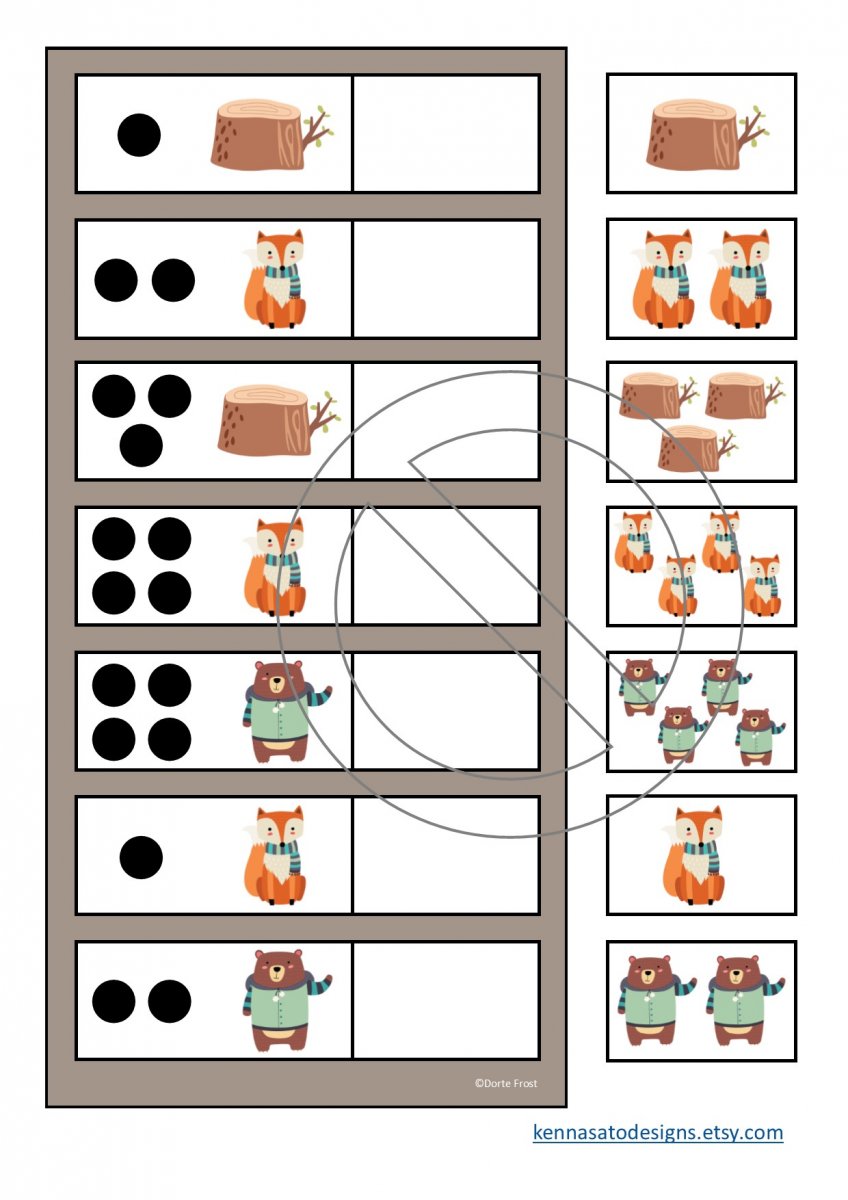 ©Dorte Frost

kennasatodesigns.etsy.com