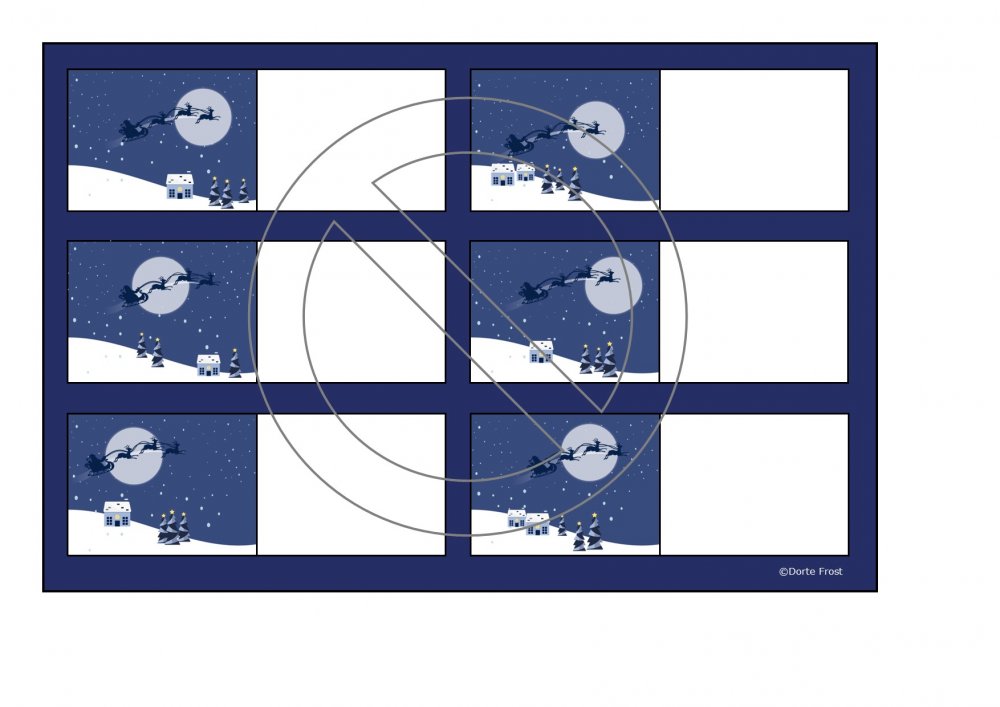 ©Dorte Frost