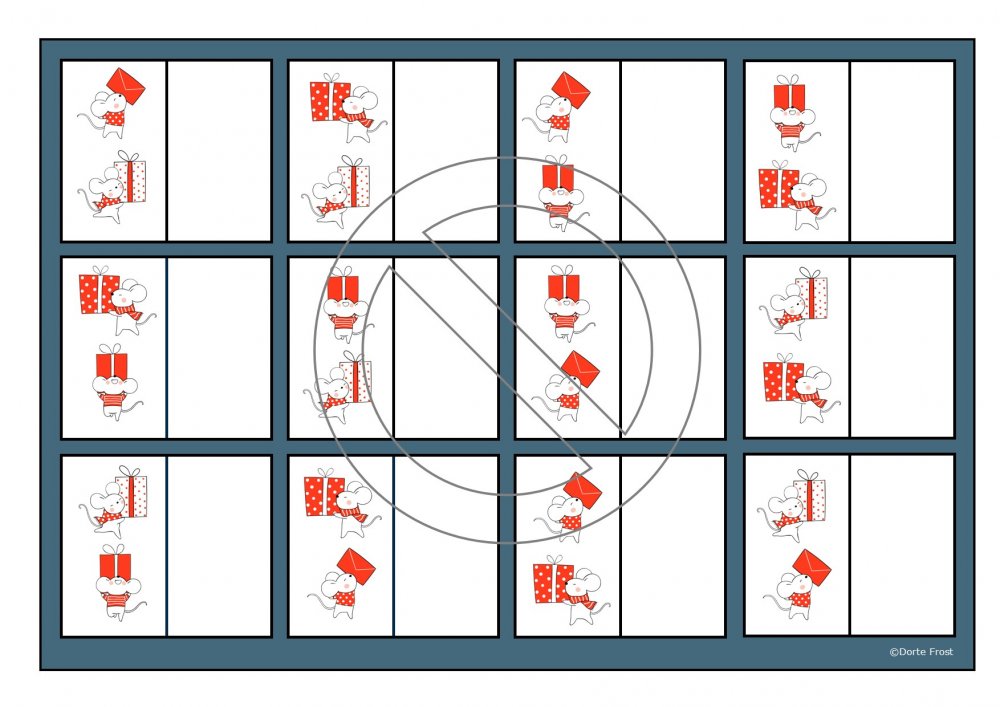 ©Dorte Frost