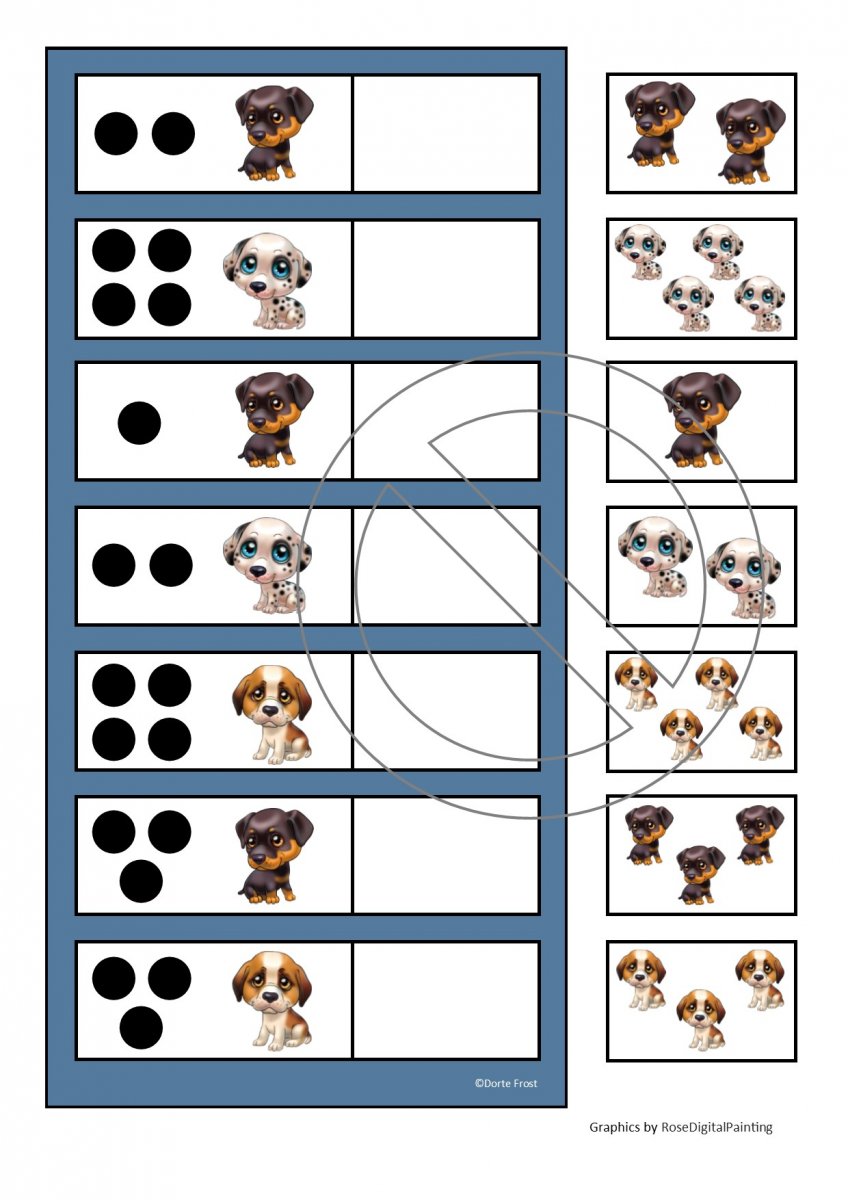 ©Dorte Frost

Graphics by RoseDigitalPainting