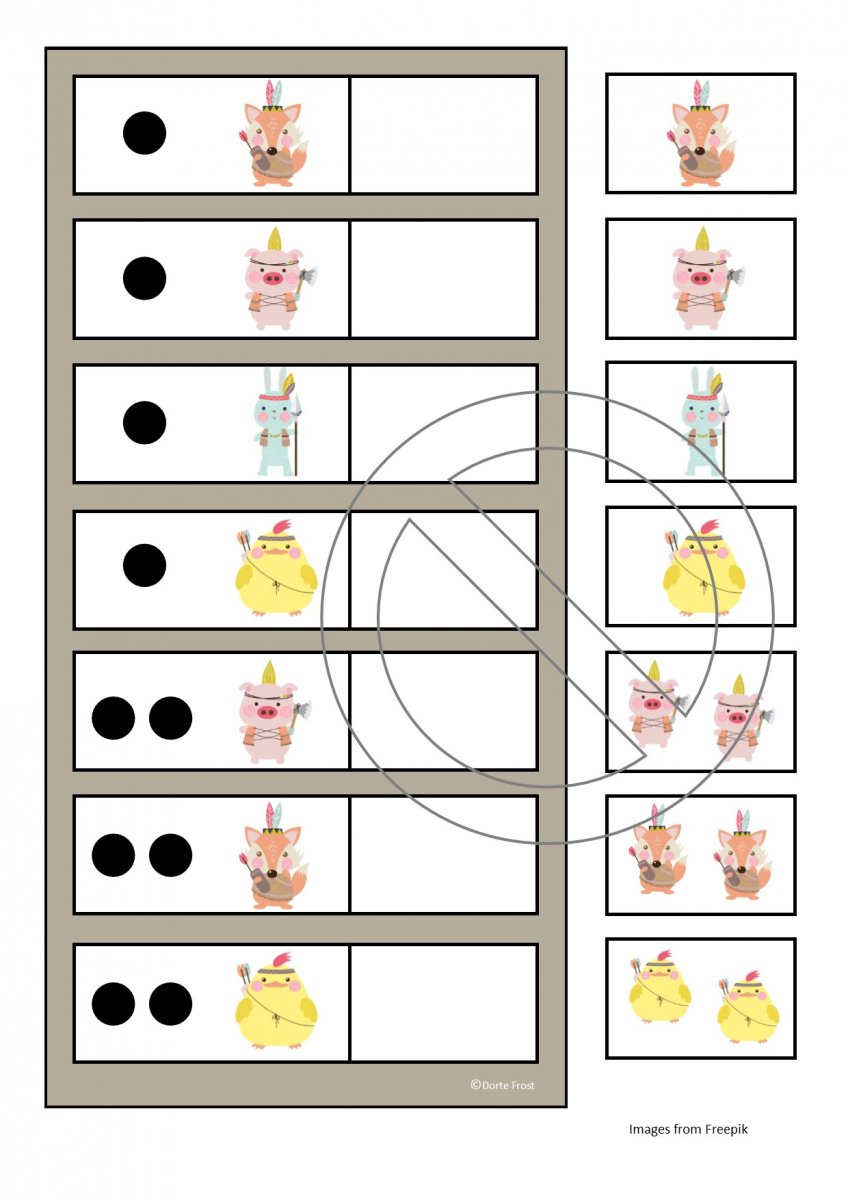 ©Dorte Frost

Images from Freepik