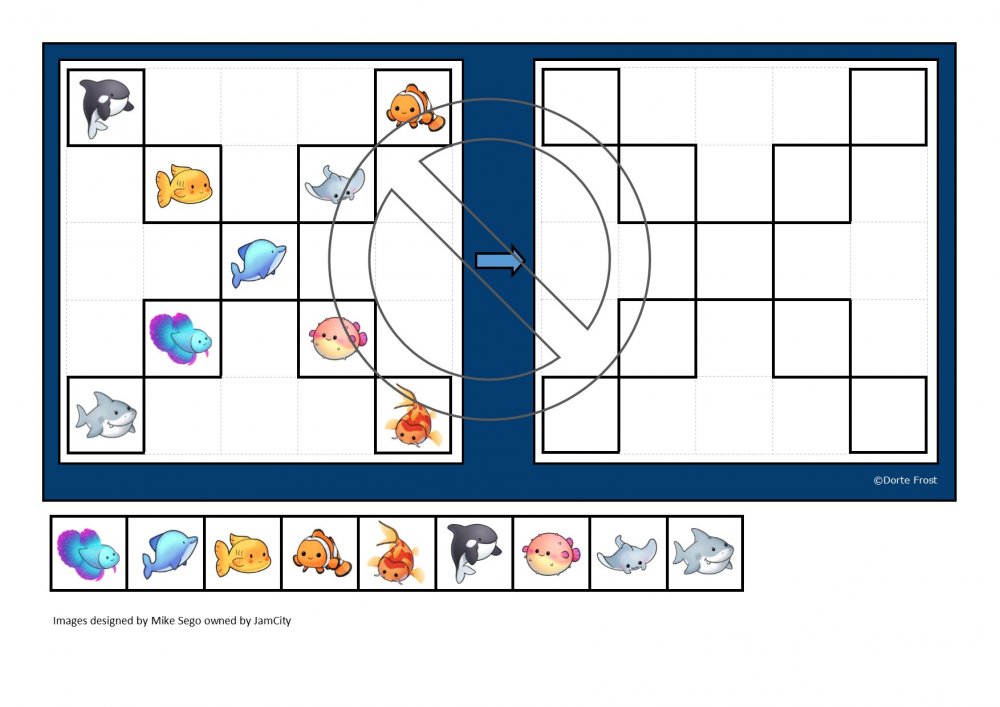 ©Dorte Frost

Images designed by Mike Sego owned by JamCity