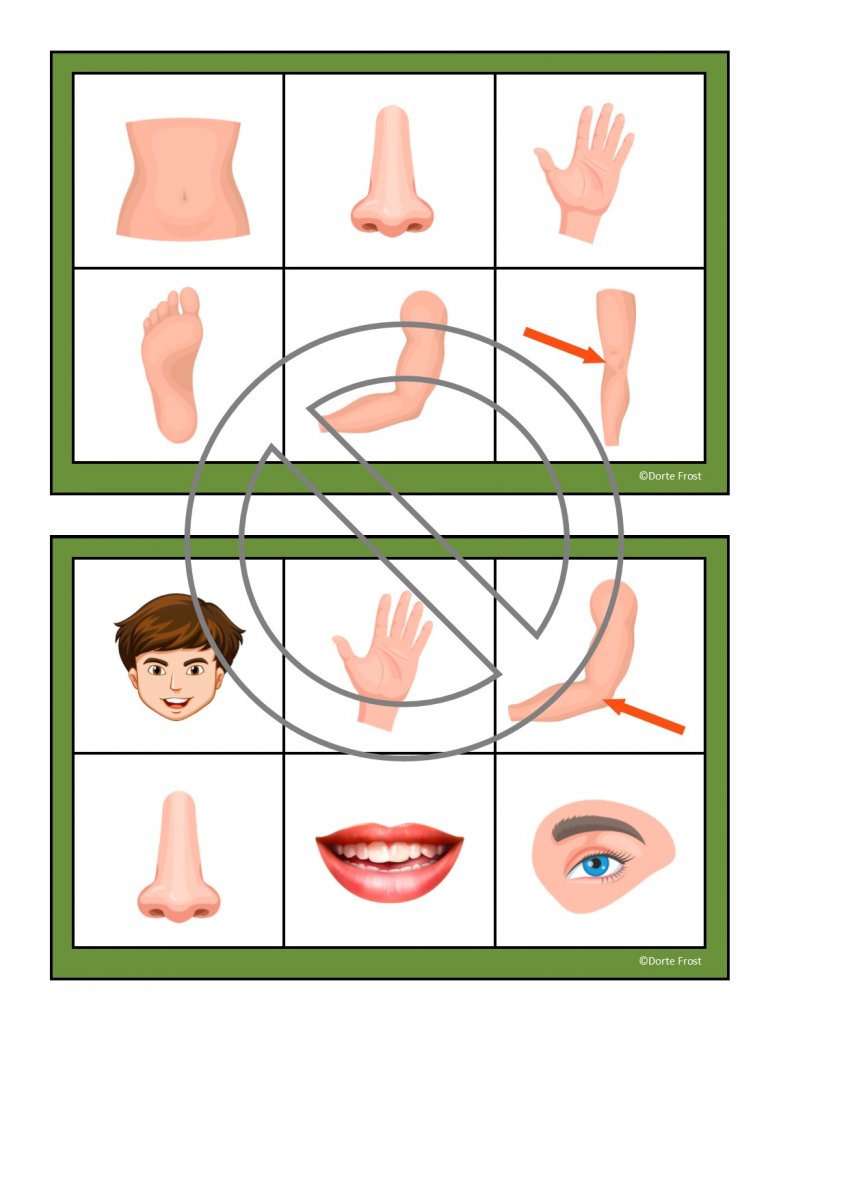 ©Dorte Frost

©Dorte Frost