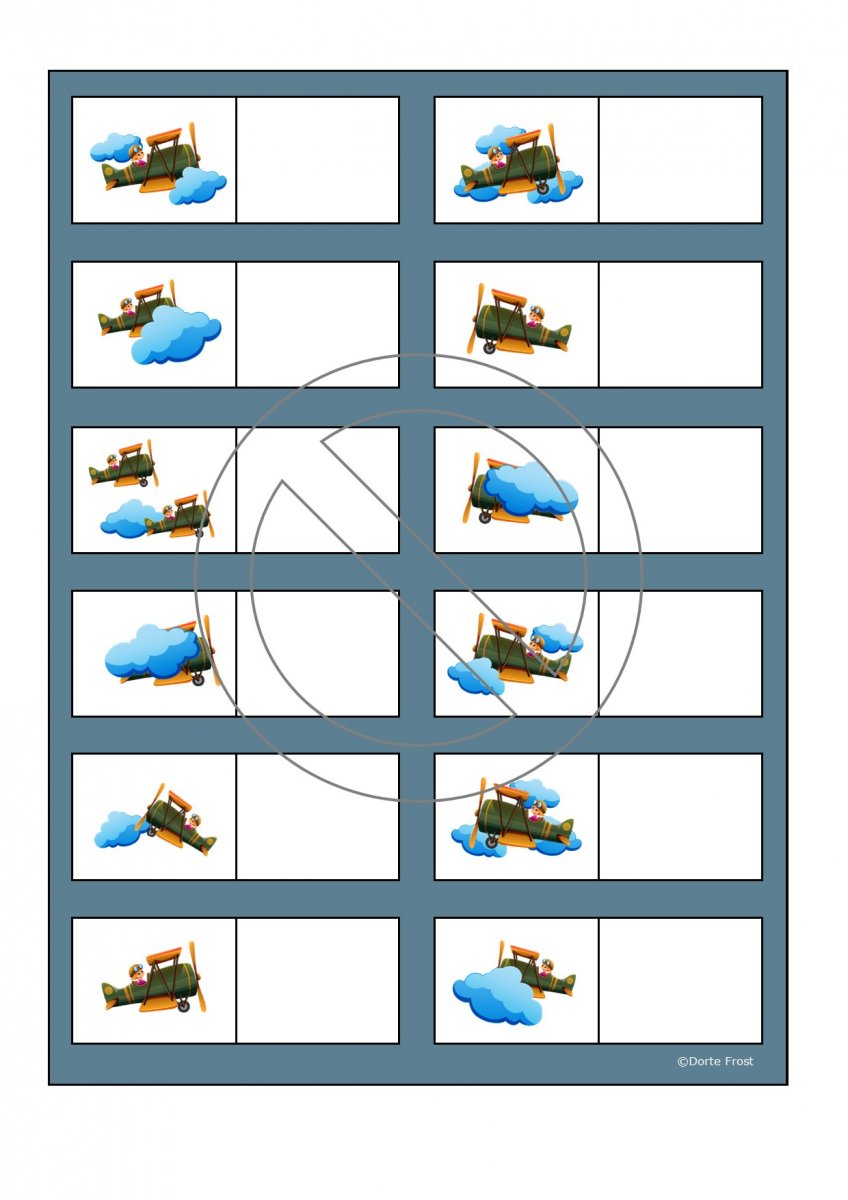 ©Dorte Frost