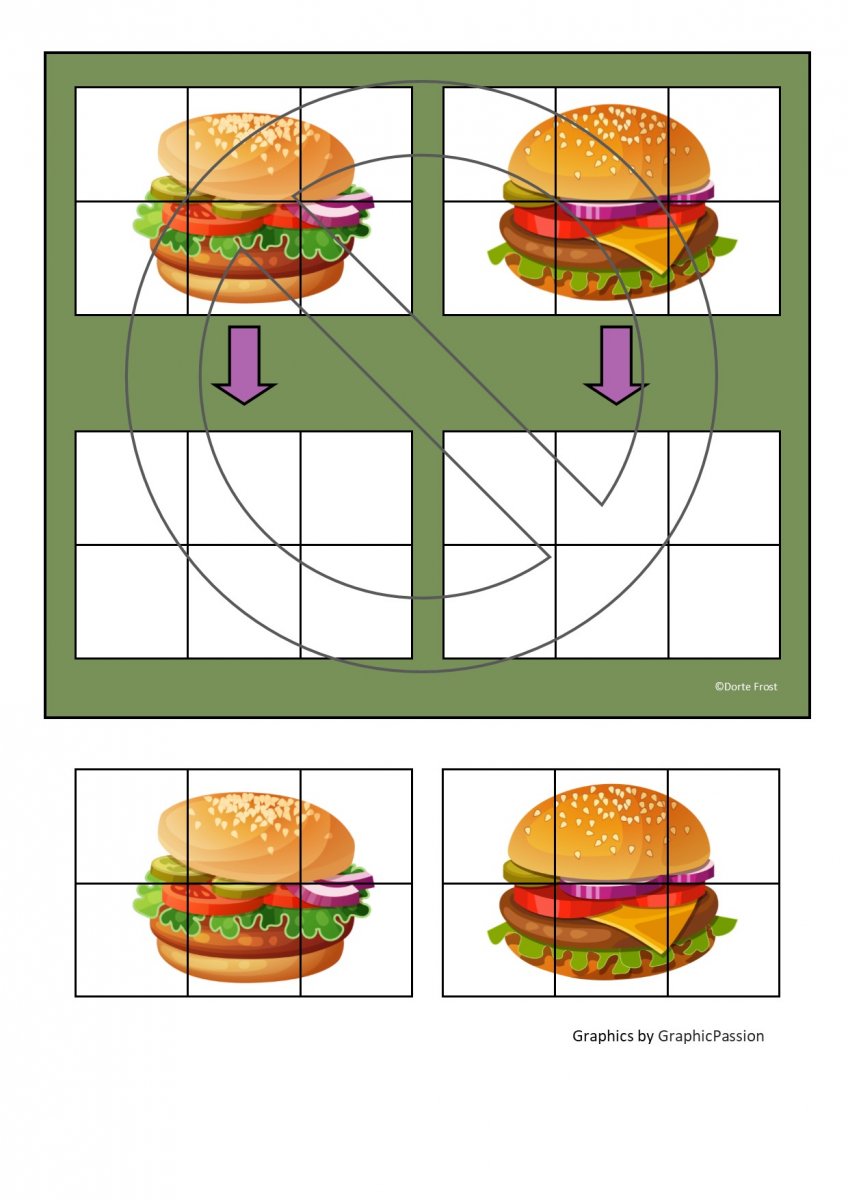 ©Dorte Frost

Graphics by GraphicPassion