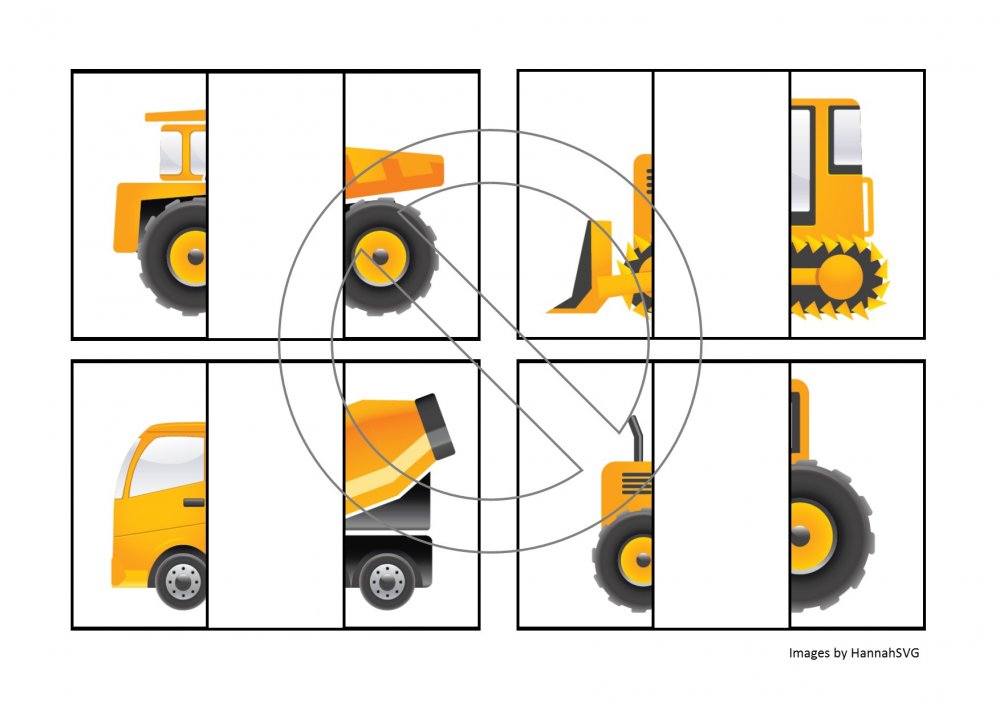 Images by HannahSVG