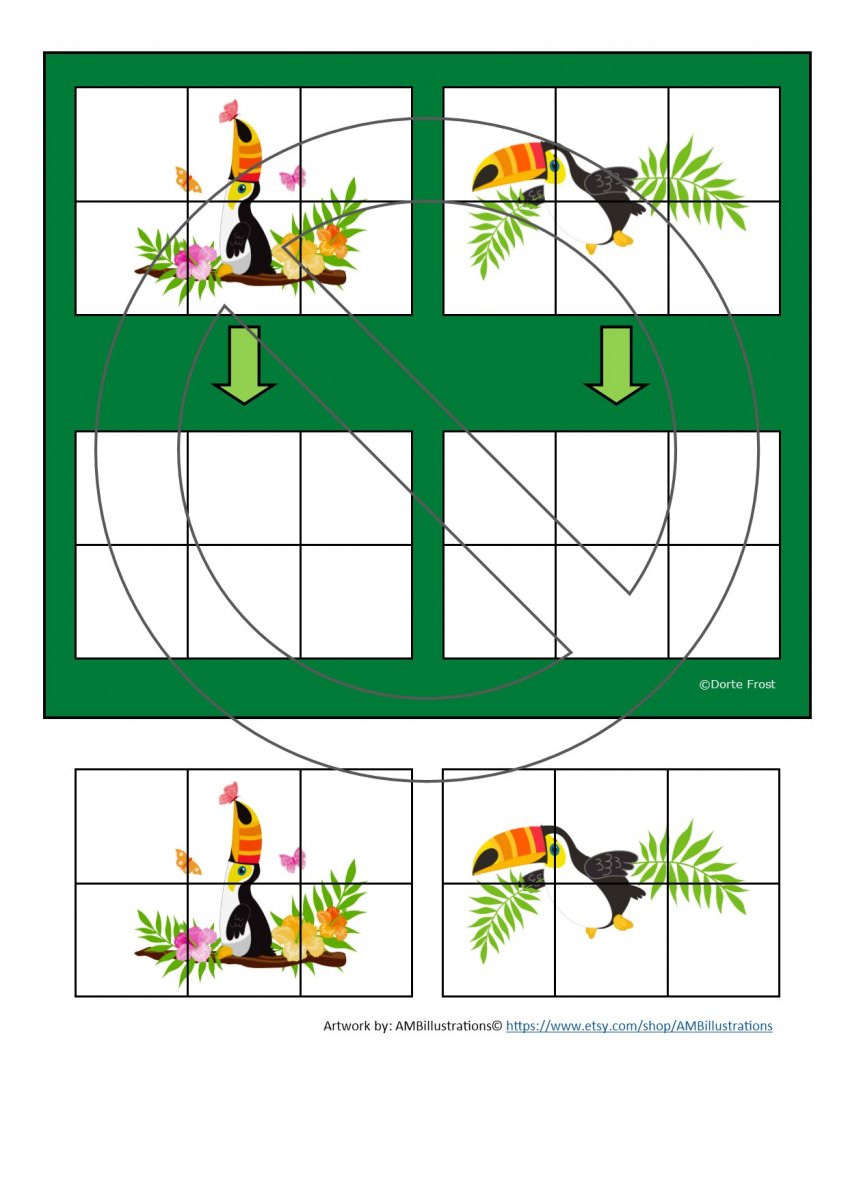 ©Dorte Frost

Artwork by: AMBillustrations© https://www.etsy.com/shop/AMBillustrations