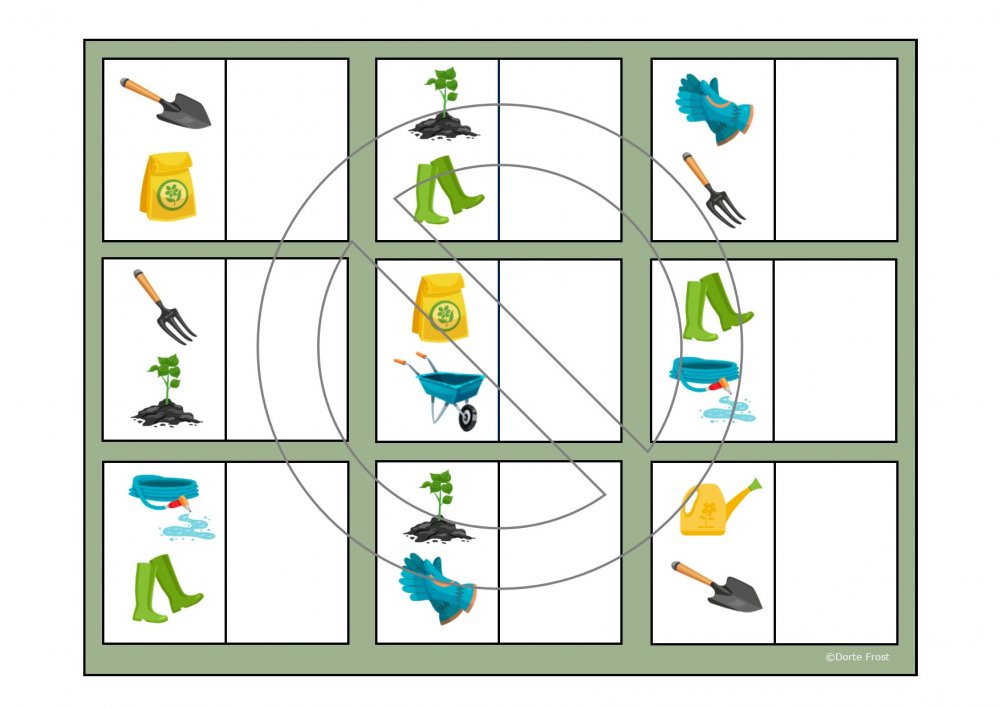 ©Dorte Frost