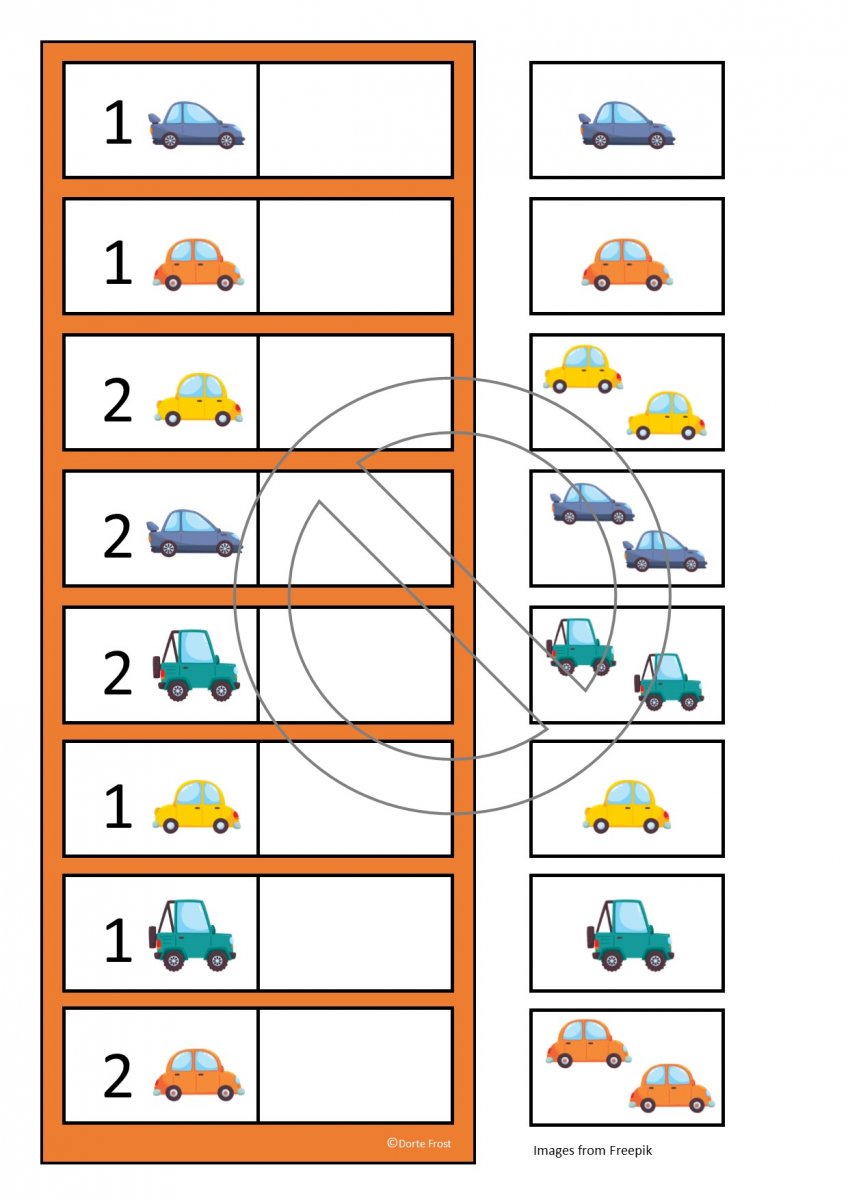 1

1

2

2

2

1

1

2

©Dorte Frost

Images from Freepik