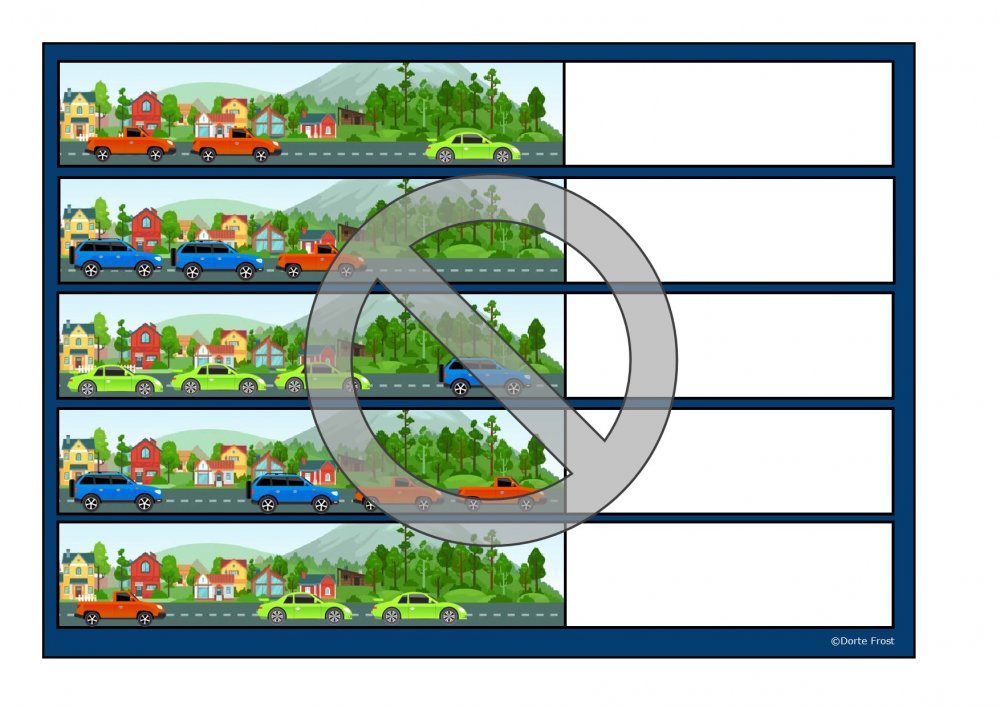 ©Dorte Frost