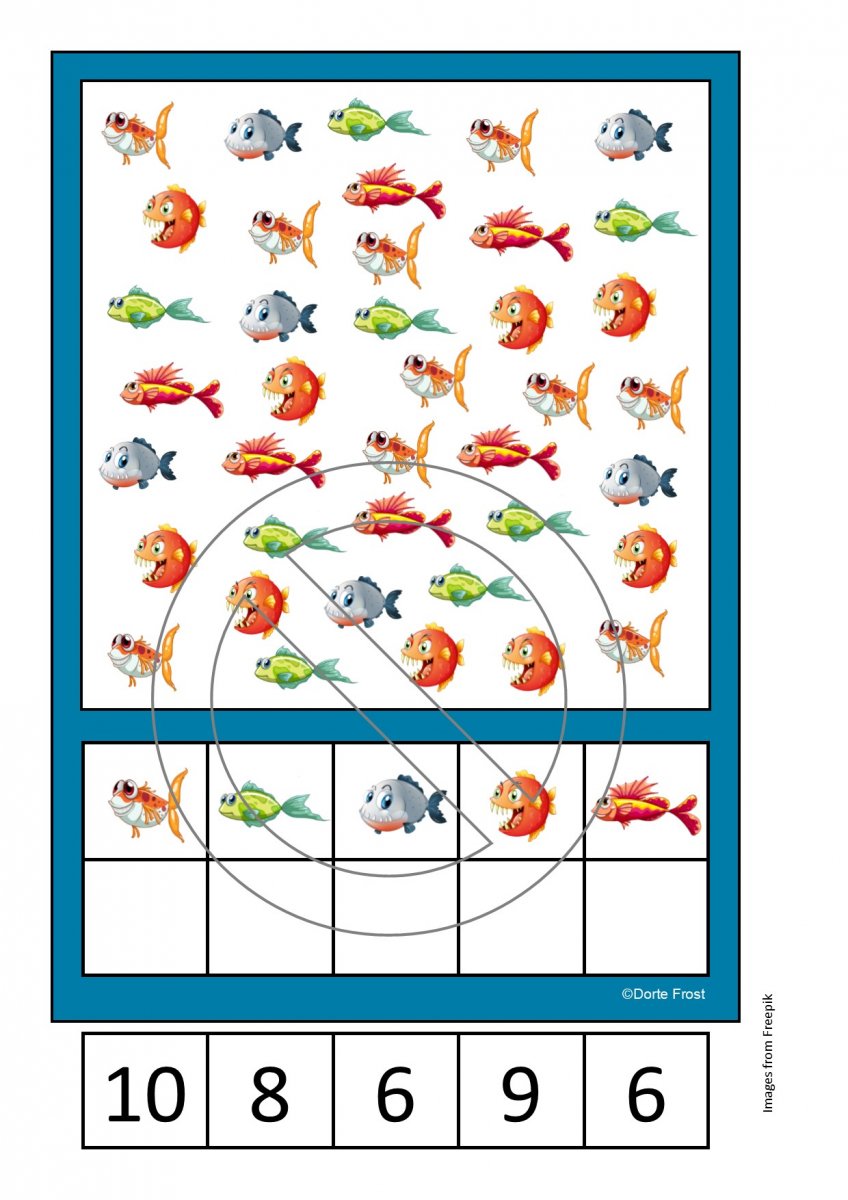 ©Dorte Frost

| 10 | 8 | 6 | 9 | 6 |
|---|---|---|---|---|

Images from Freepik