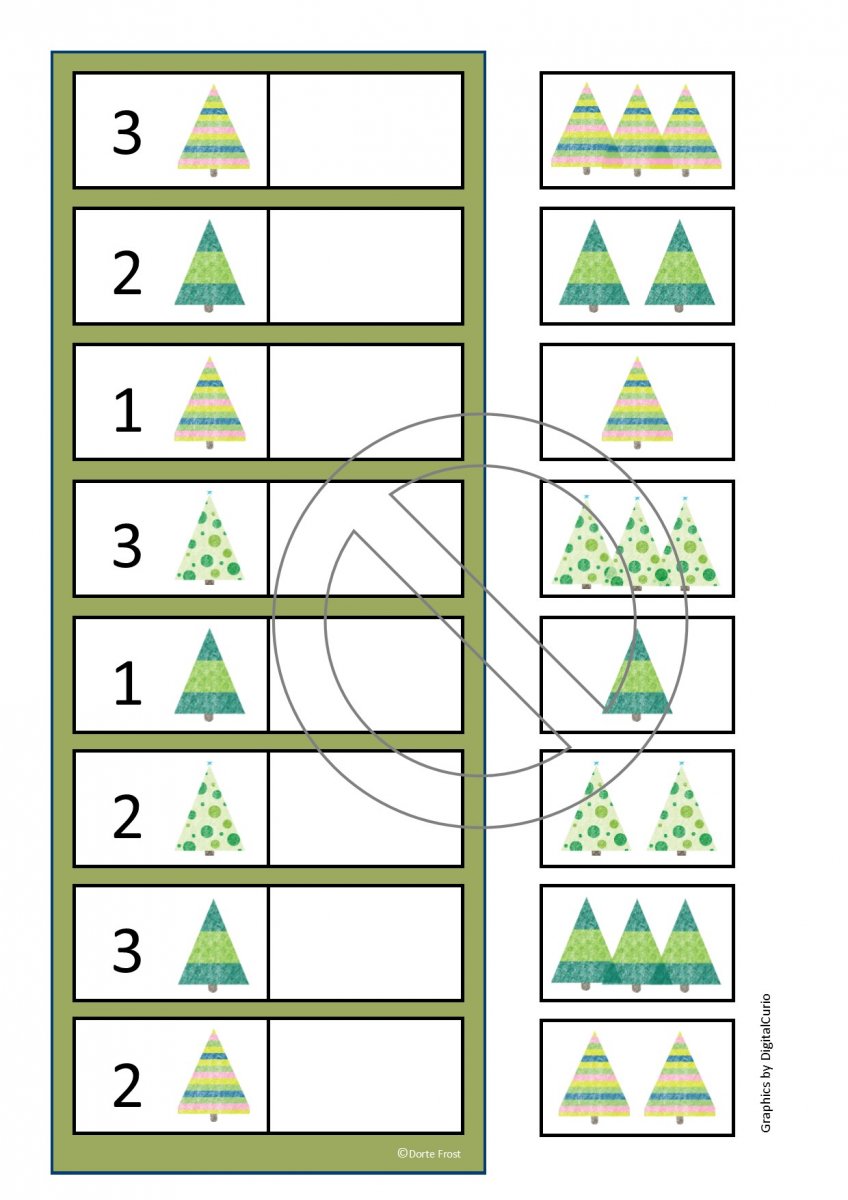 3

2

1

3

1

2

3

2

©Dorte Frost

Graphics by DigitalCurio