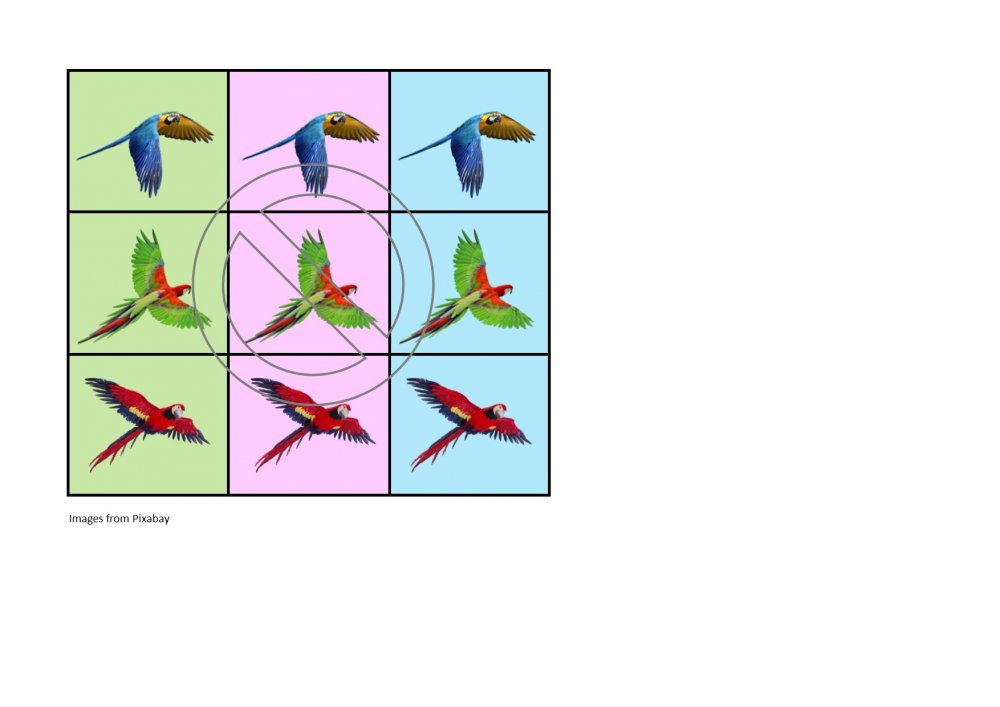 Images from Pixabay