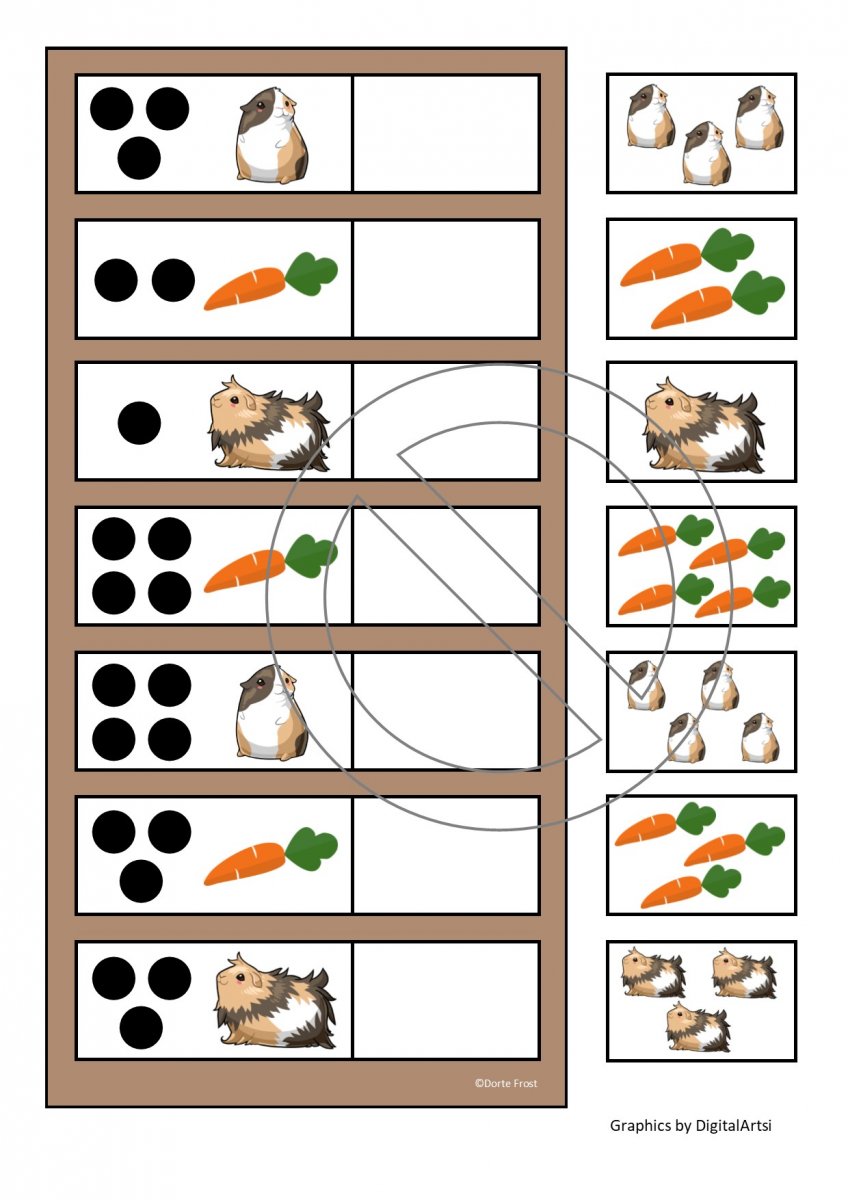 ©Dorte Frost

Graphics by DigitalArtsi