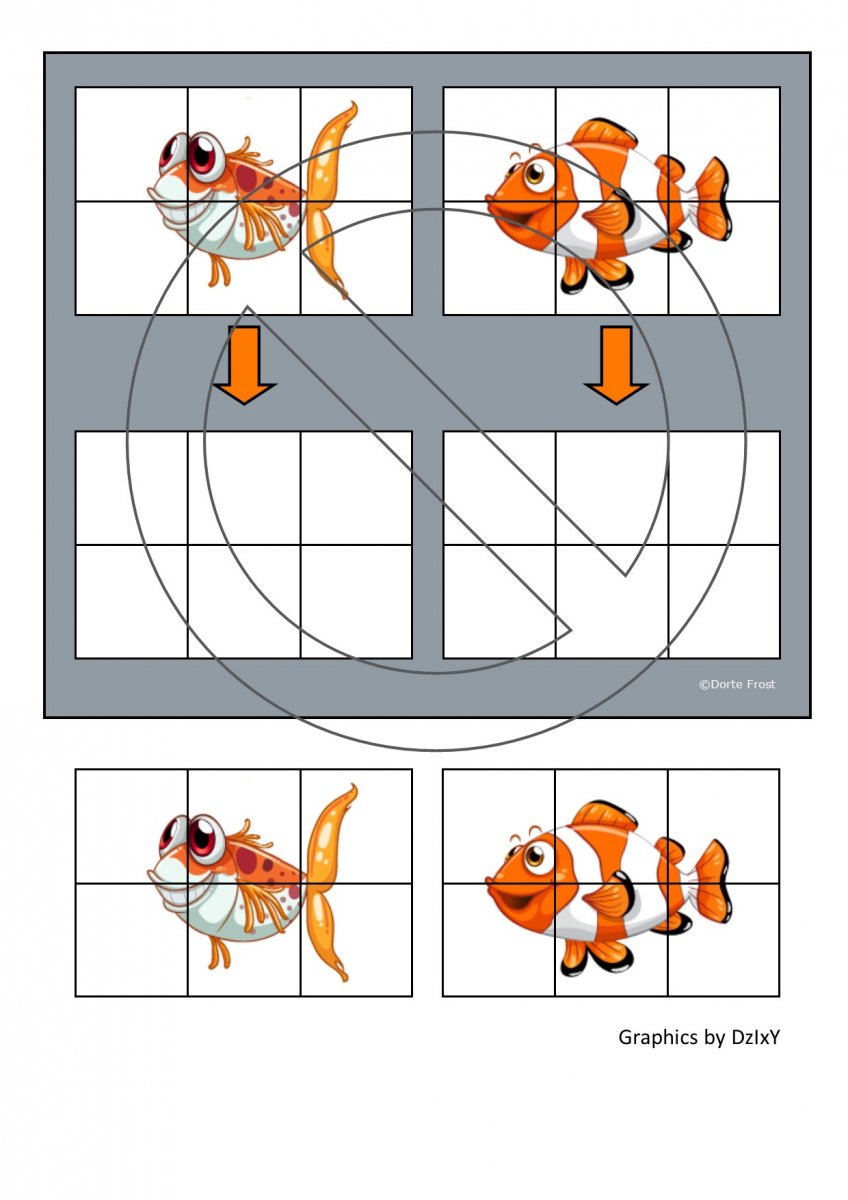 ©Dorte Frost

Graphics by DzIxY