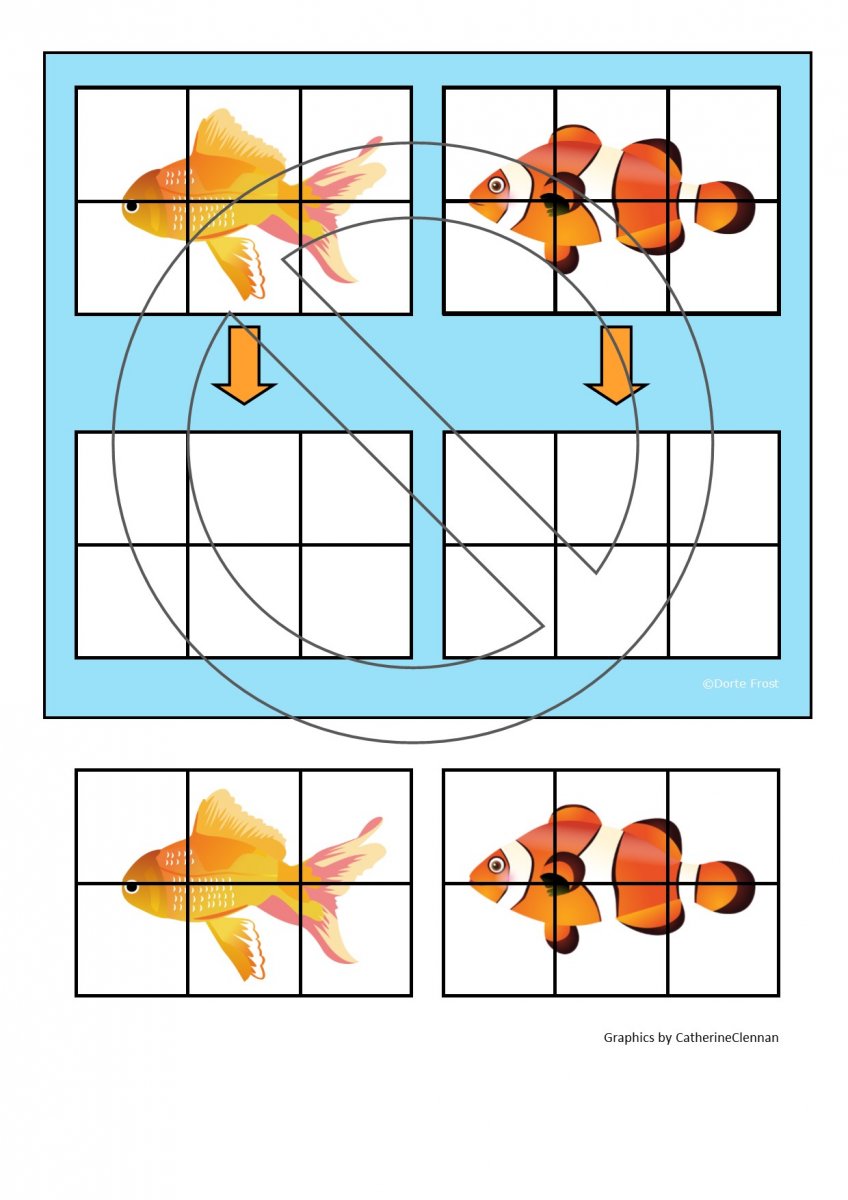 ©Dorte Frost

Graphics by CatherineClennan