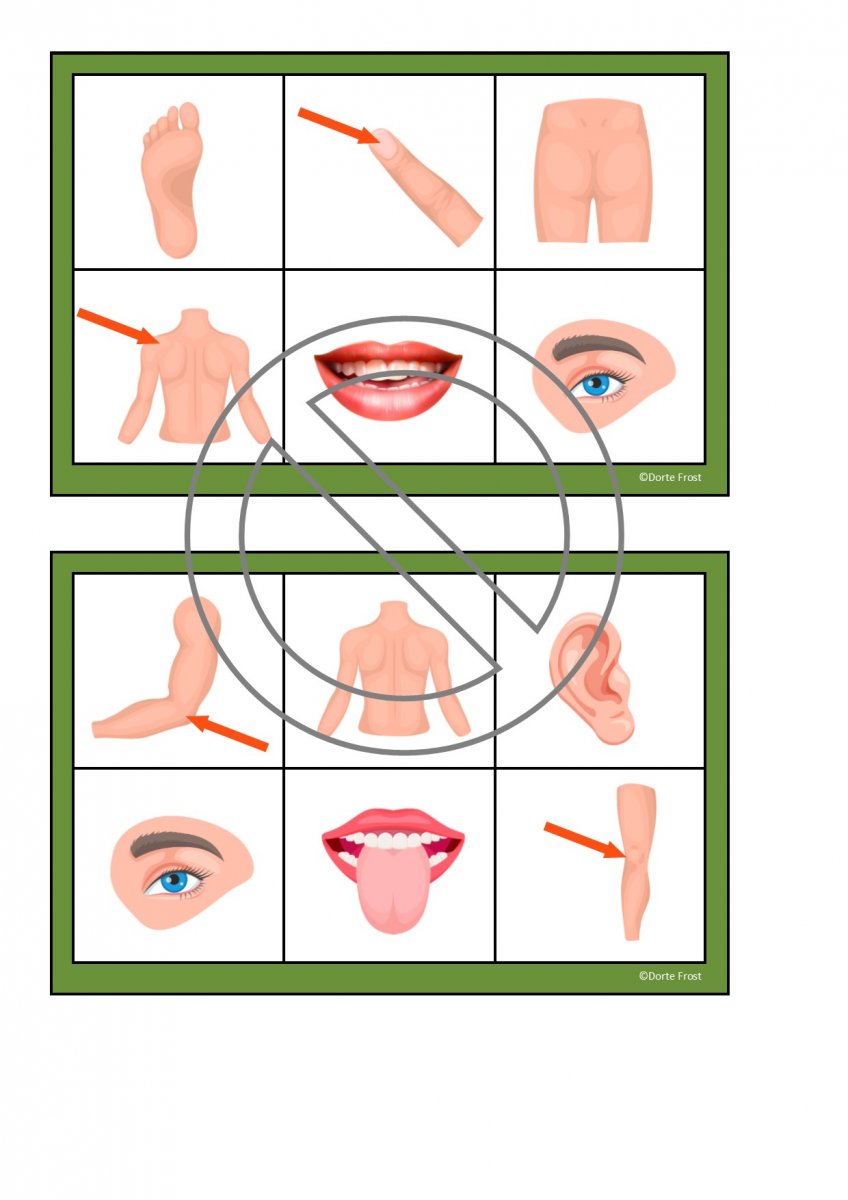 ©Dorte Frost

©Dorte Frost