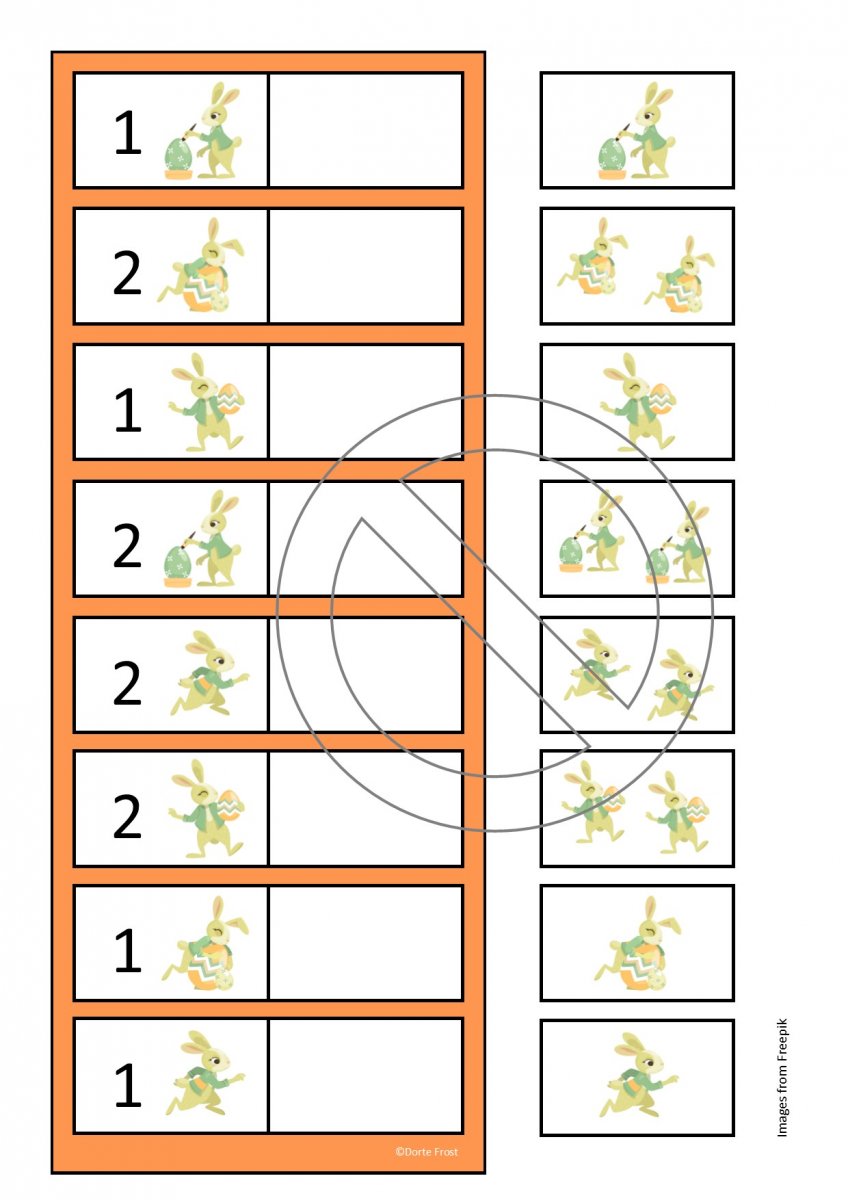 1

2

1

2

2

2

1

1

©Dorte Frost

Images from Freepik