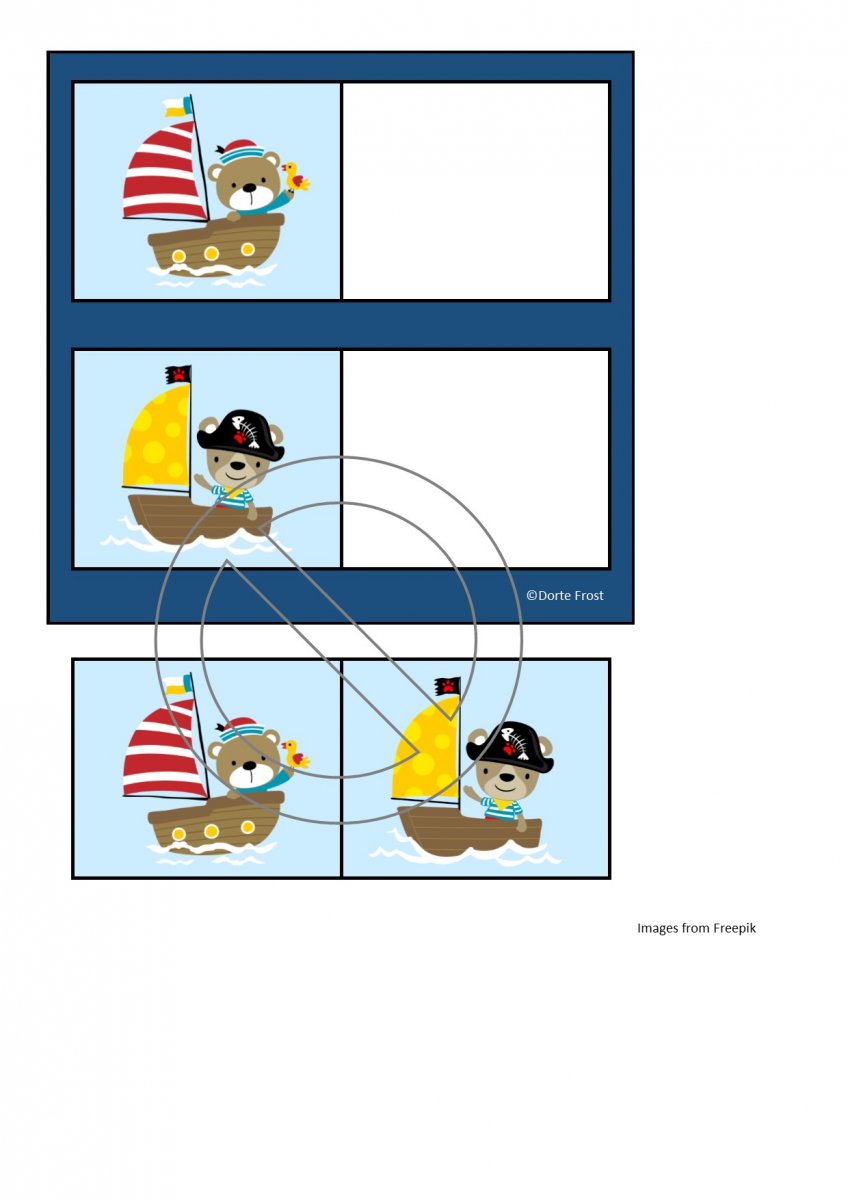 ©Dorte Frost

Images from Freepik