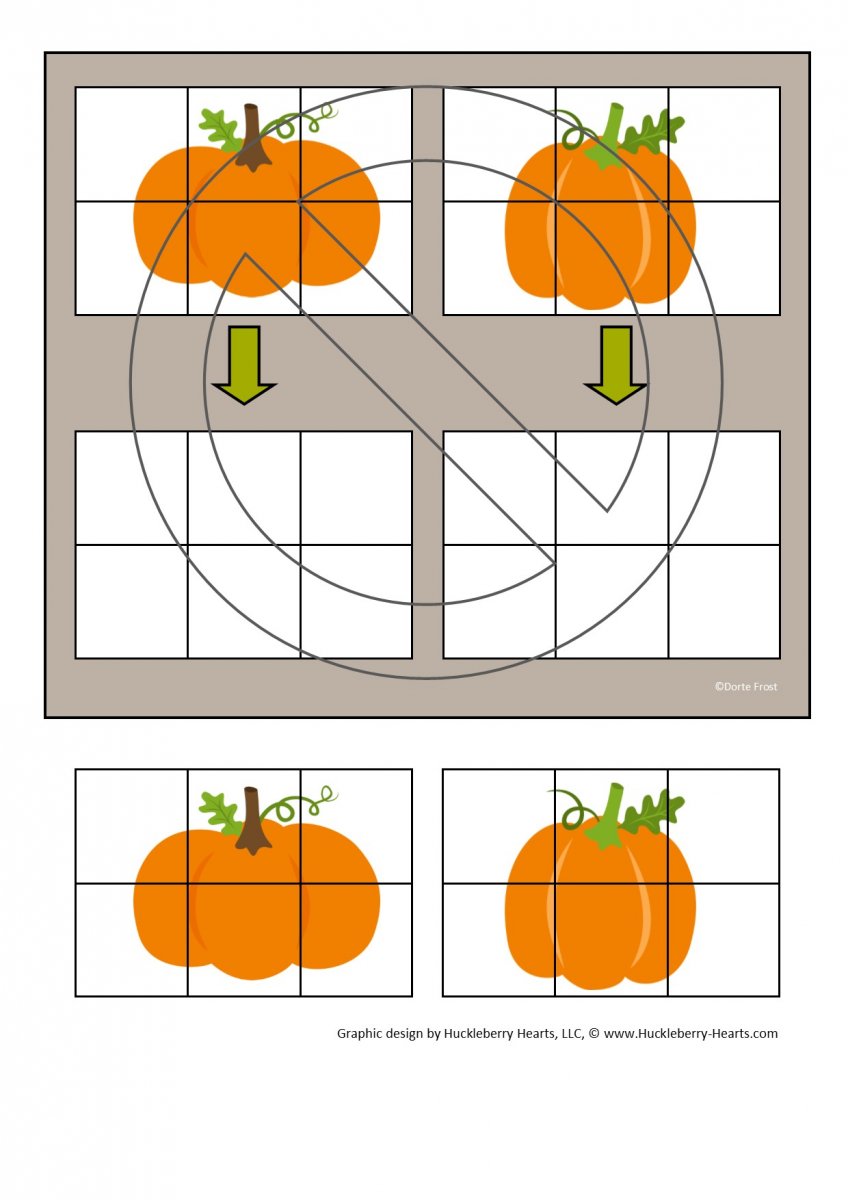 ©Dorte Frost

Graphic design by Huckleberry Hearts, LLC, © www.Huckleberry-Hearts.com