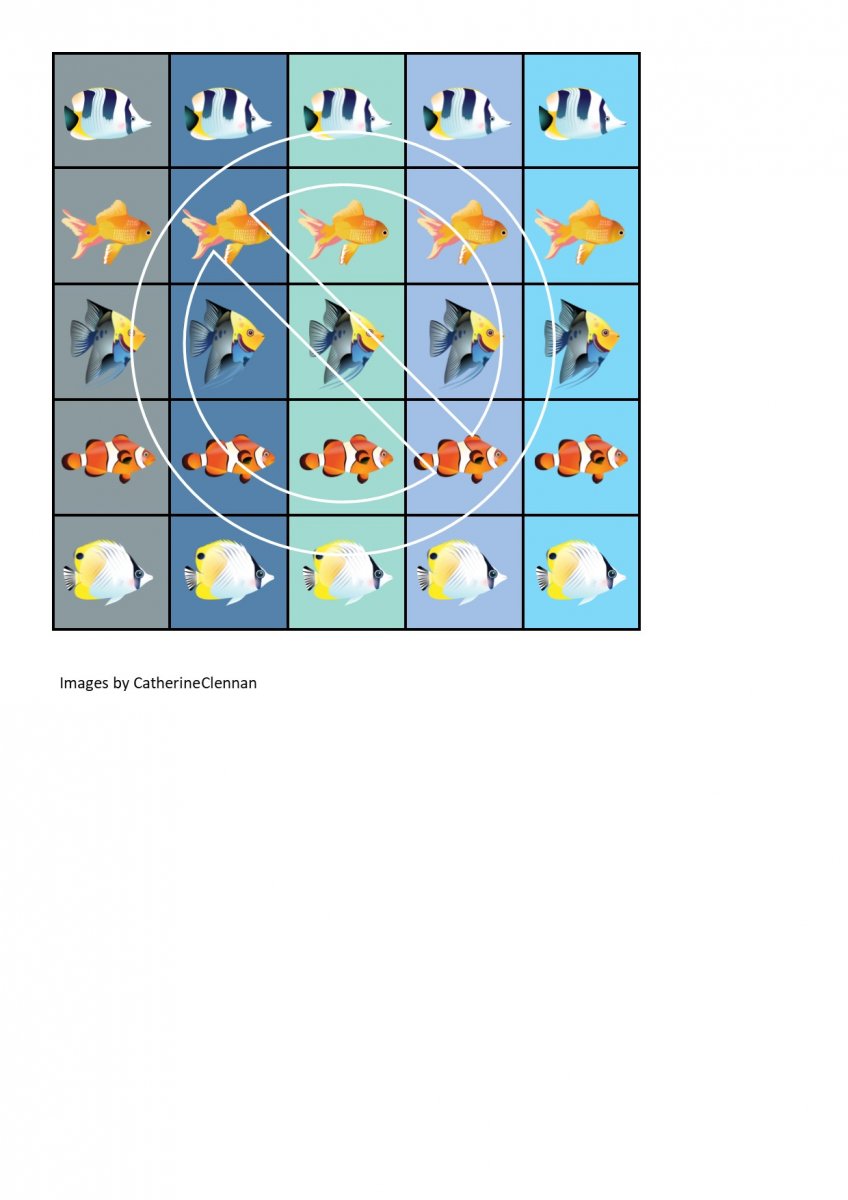 Images by CatherineClennan