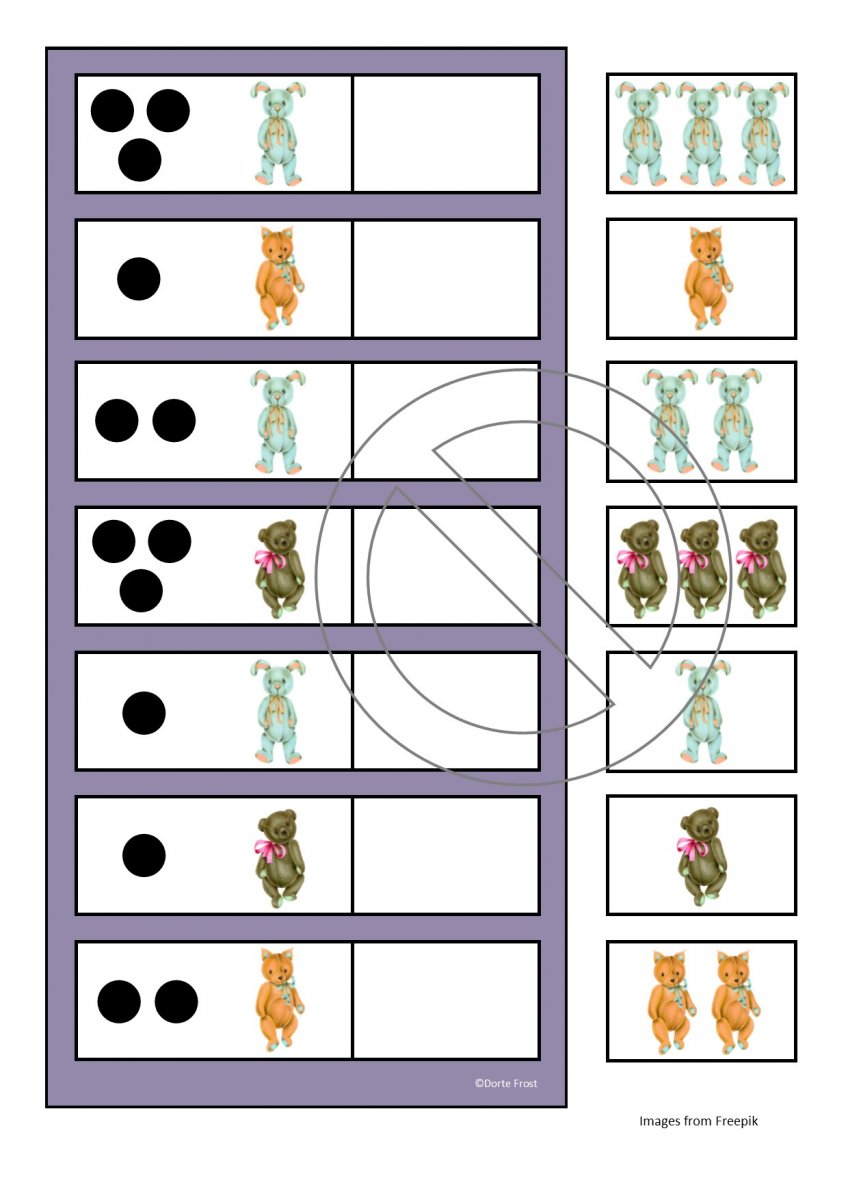 ©Dorte Frost

Images from Freepik