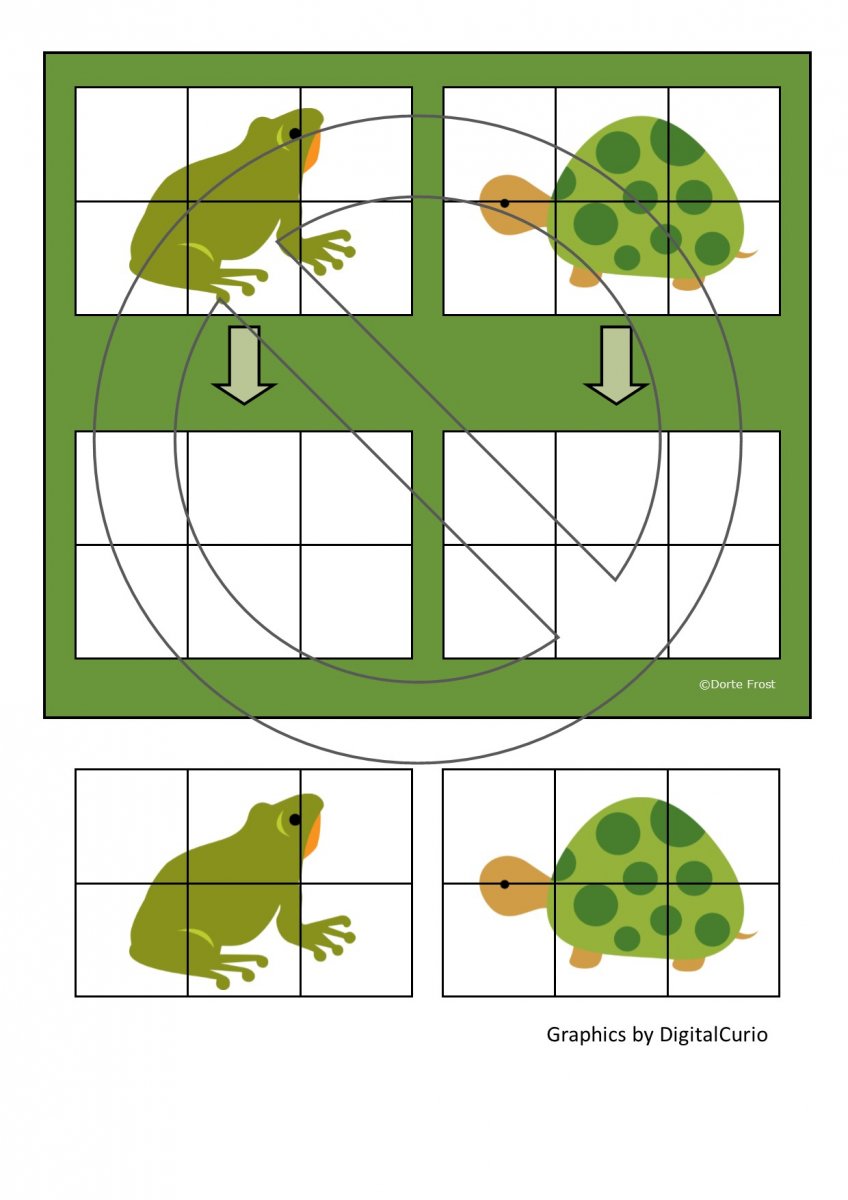 ©Dorte Frost

Graphics by DigitalCurio