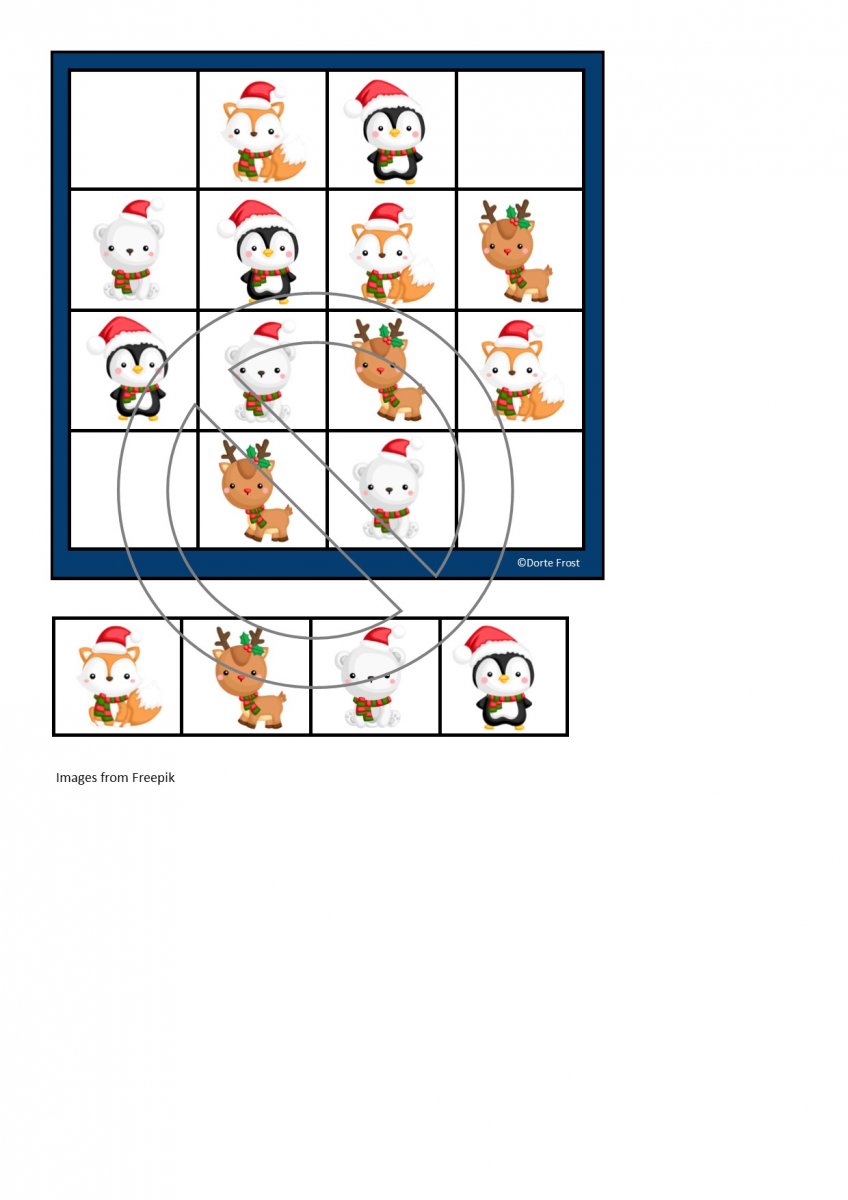 ©Dorte Frost

Images from Freepik