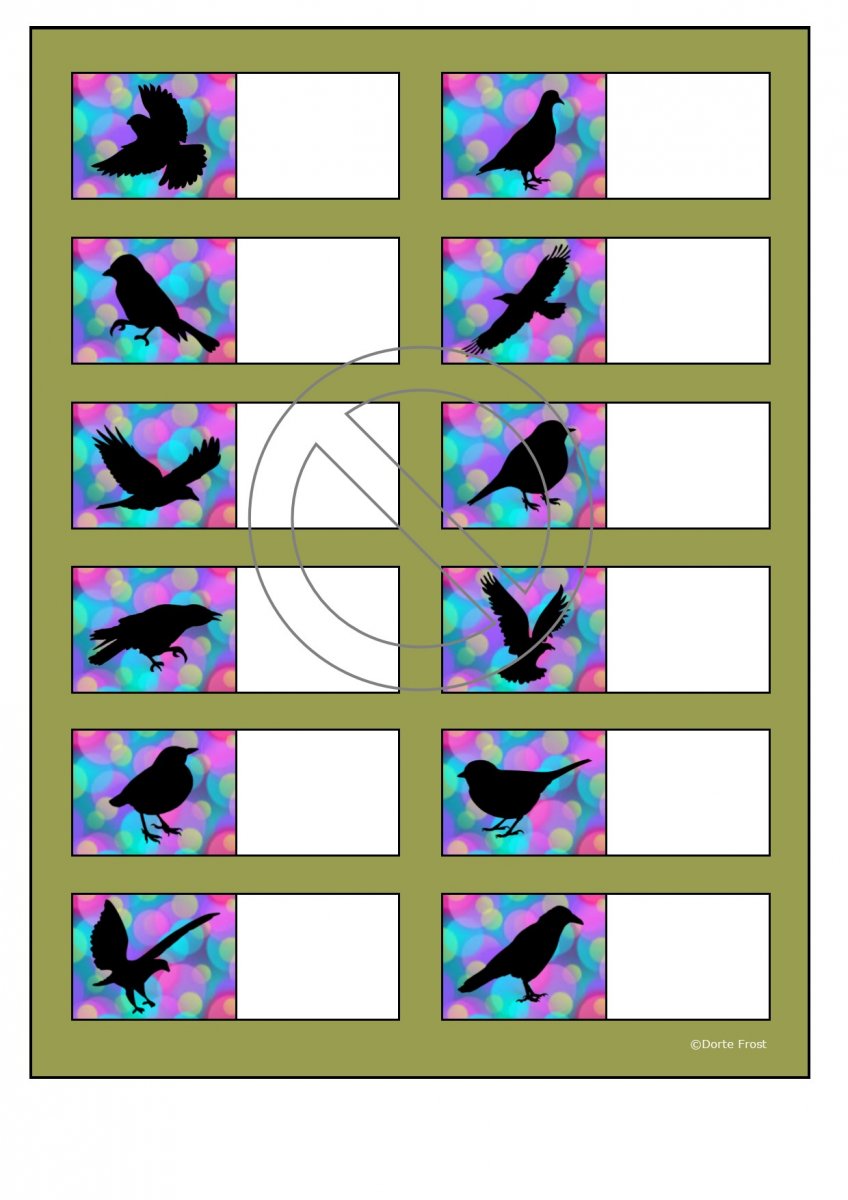 ©Dorte Frost