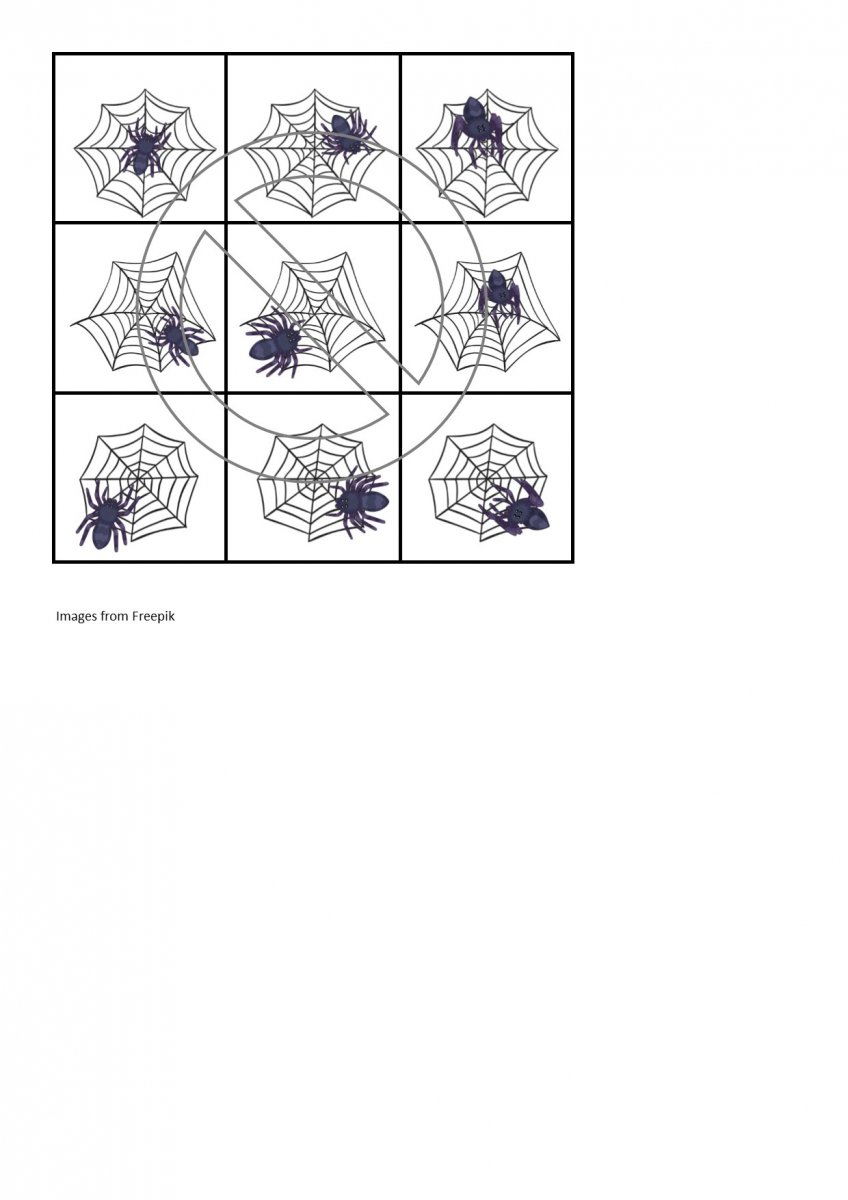 Images from Freepik