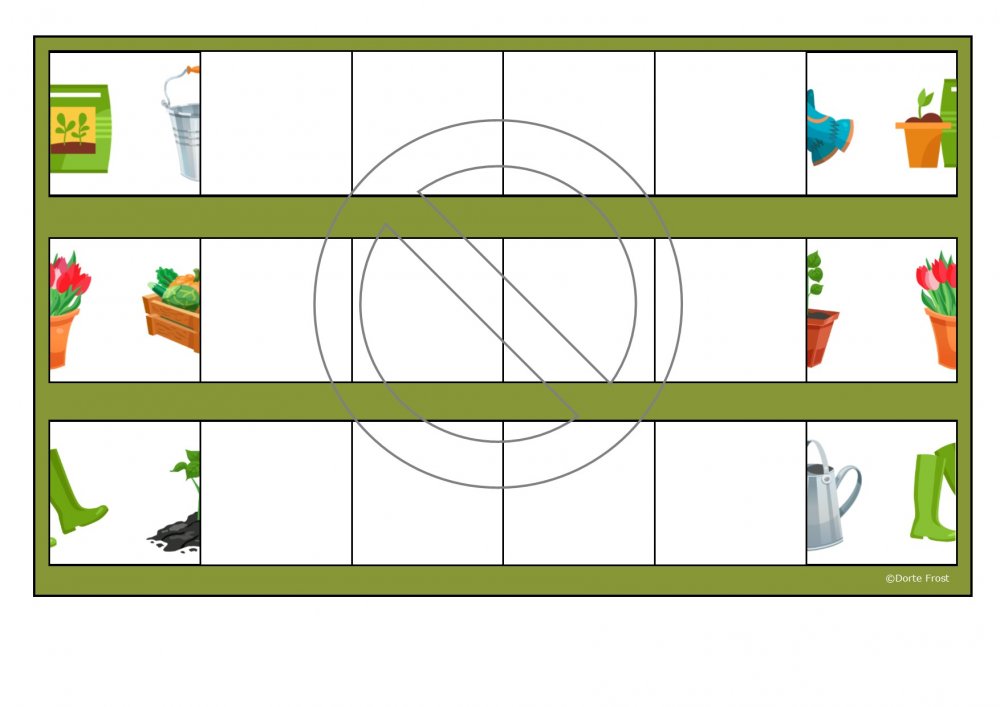 ©Dorte Frost