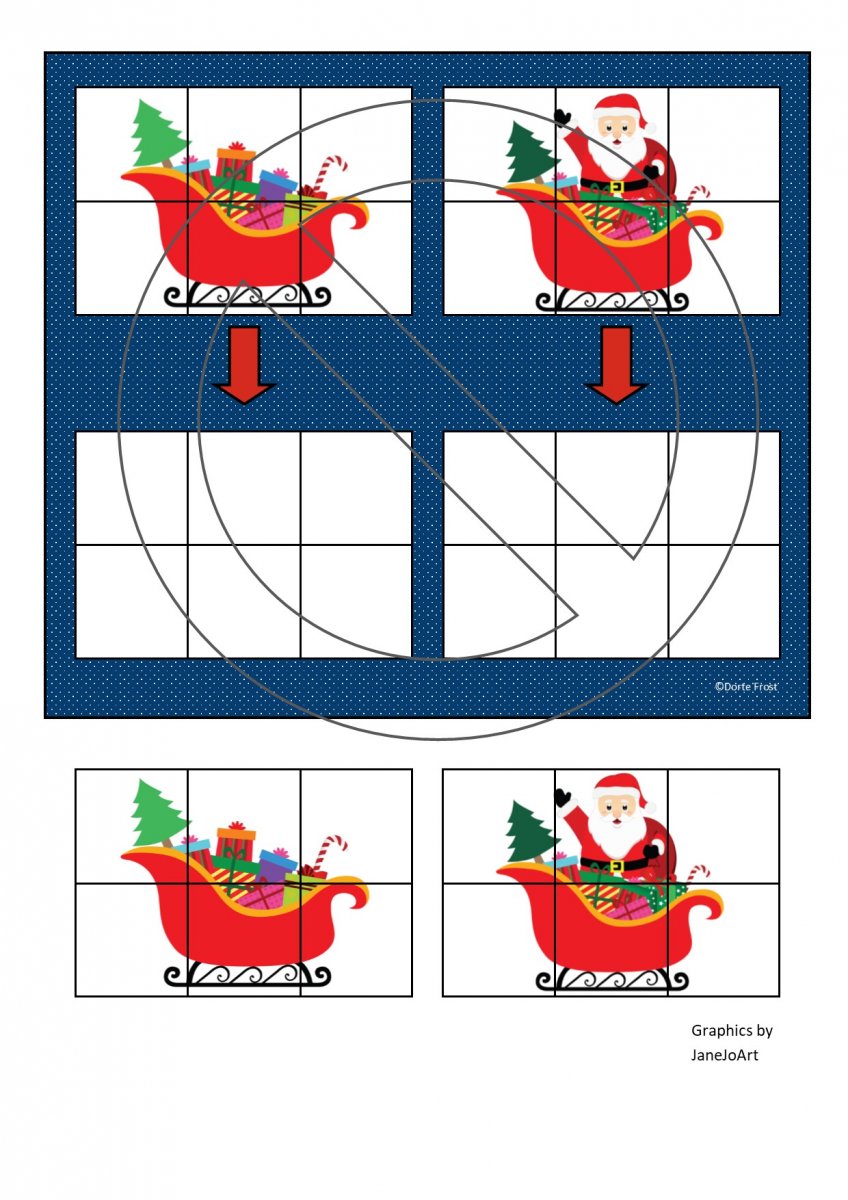 ©Dorte Frost

Graphics by JaneJoArt