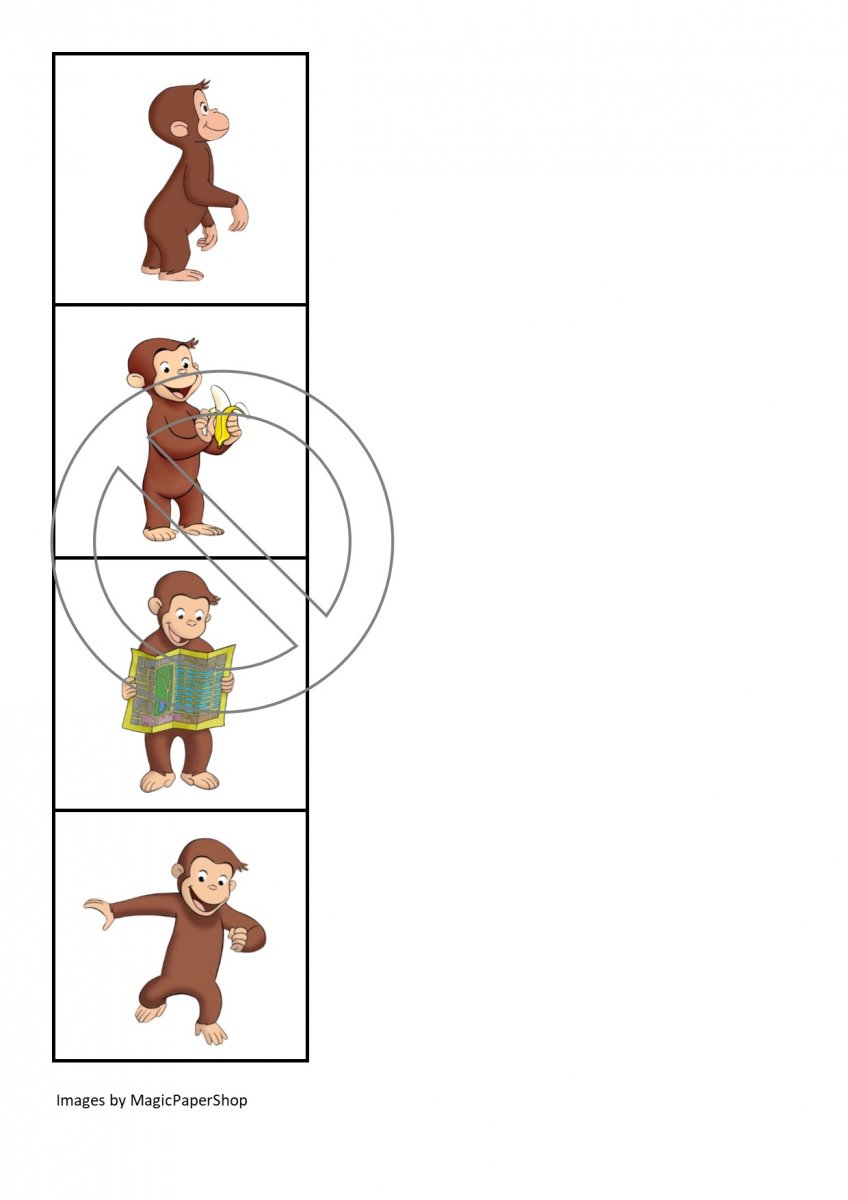 Images by MagicPaperShop