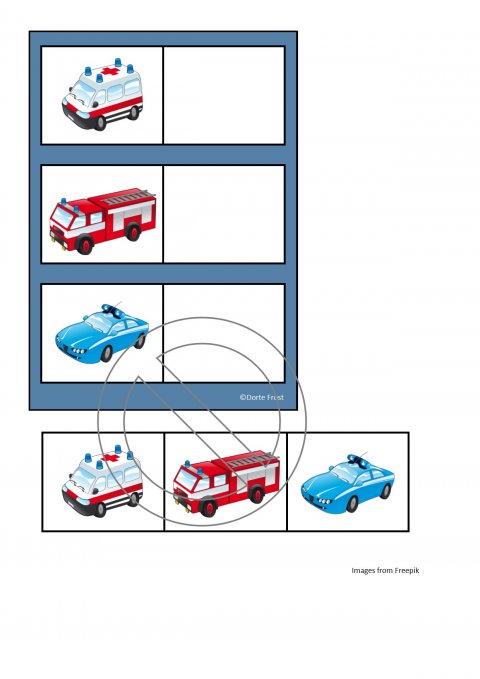 ©Dorte Frost

Images from Freepik