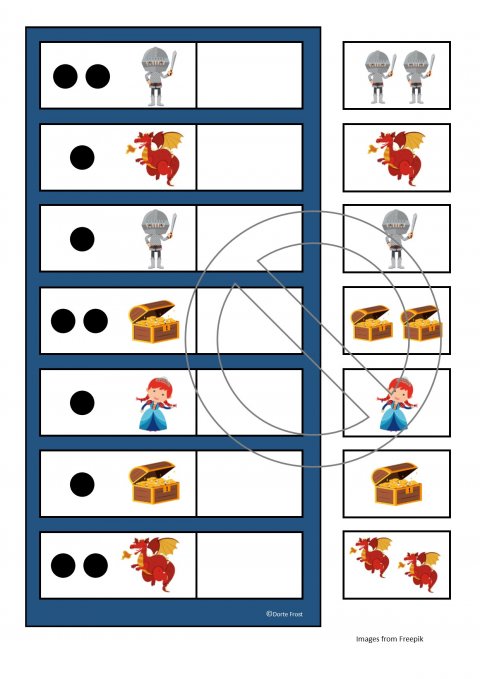 ©Dorte Frost

Images from Freepik