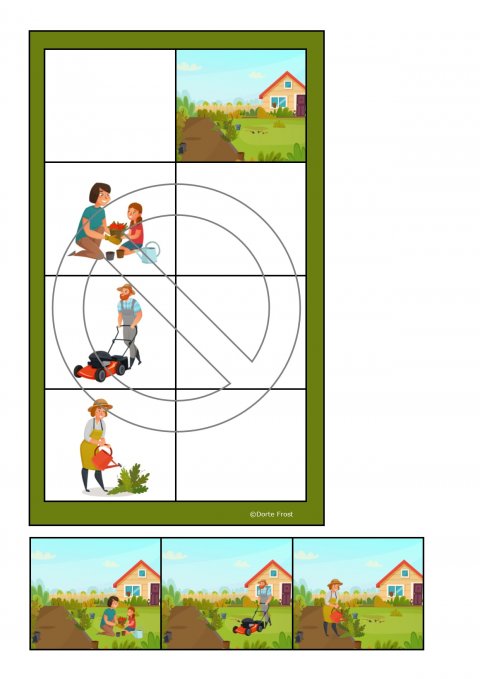 ©Dorte Frost