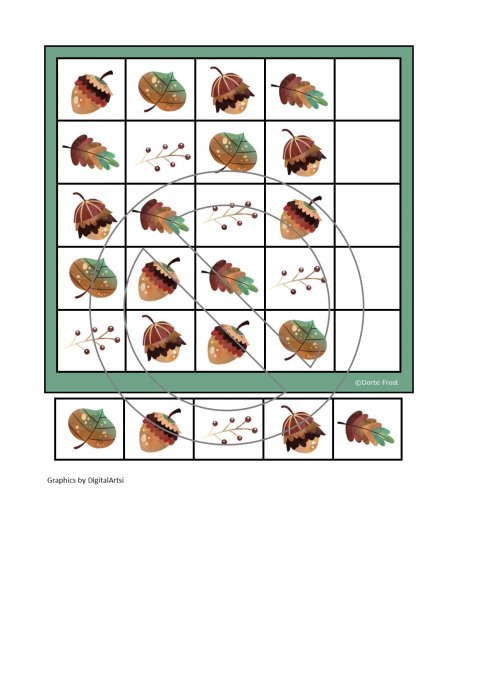 ©Dorte Frost

Graphics by DigitalArtsi