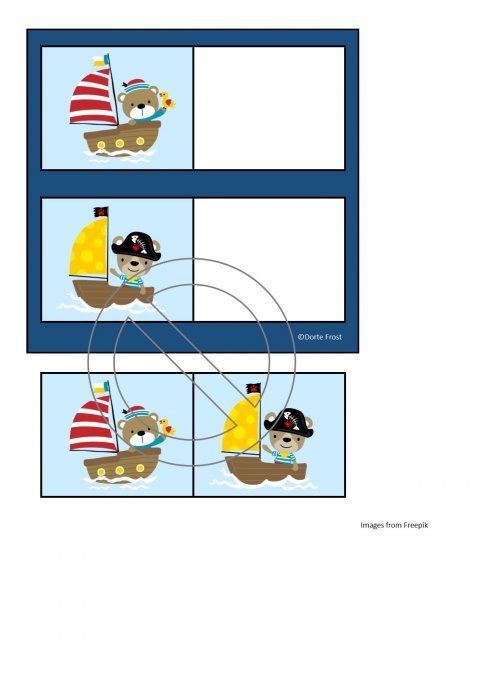 ©Dorte Frost

Images from Freepik