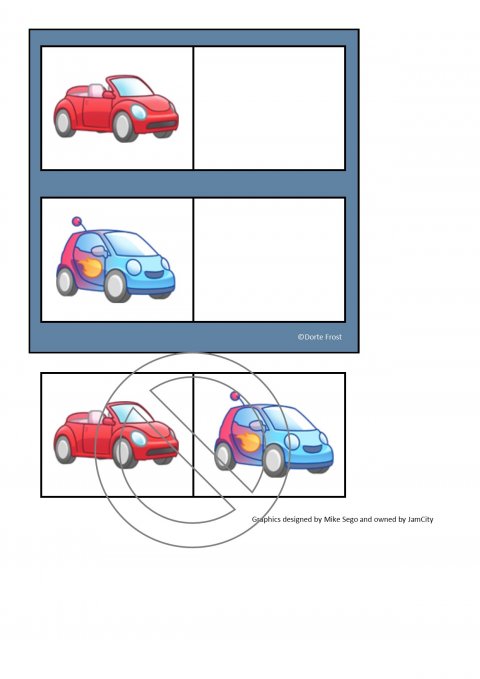 ©Dorte Frost

Graphics designed by Mike Sego and owned by JamCity