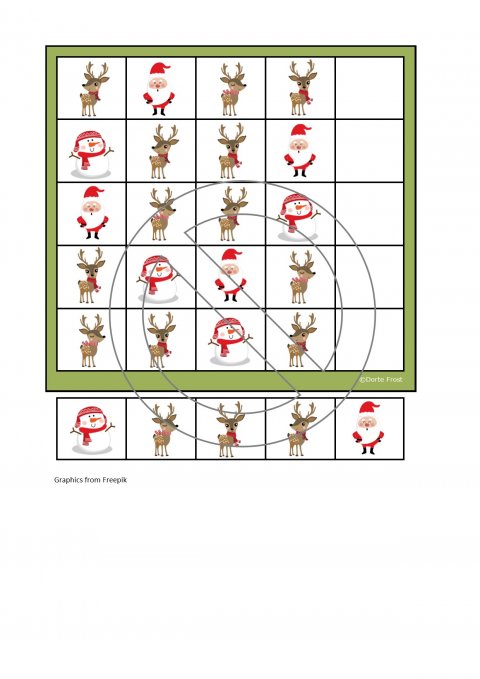 ©Dorte Frost

Graphics from Freepik