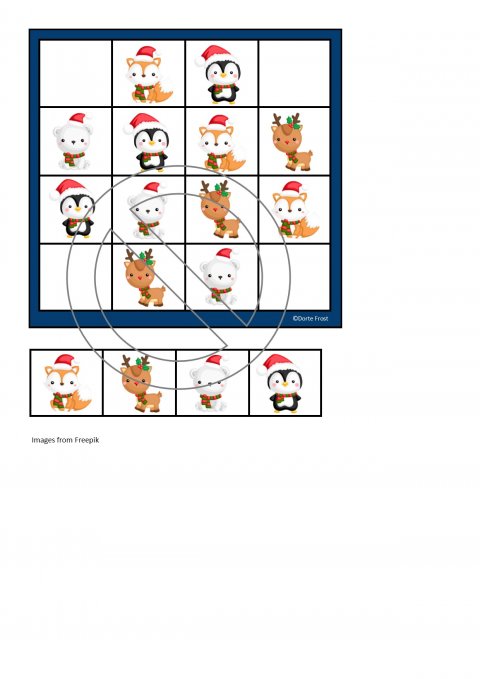 ©Dorte Frost

Images from Freepik