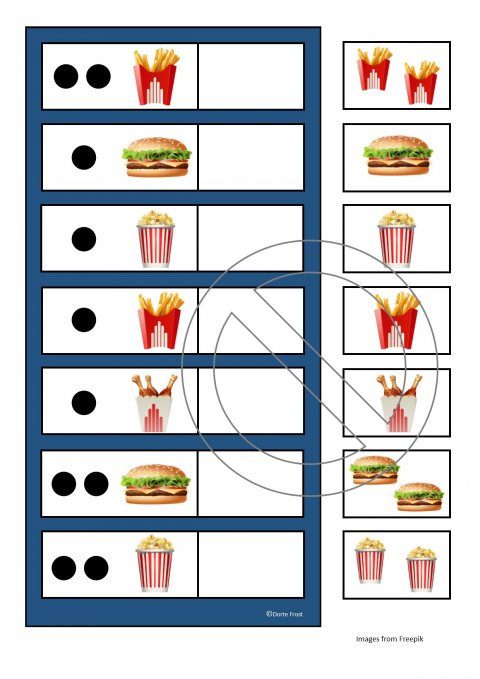 ©Dorte Frost

Images from Freepik