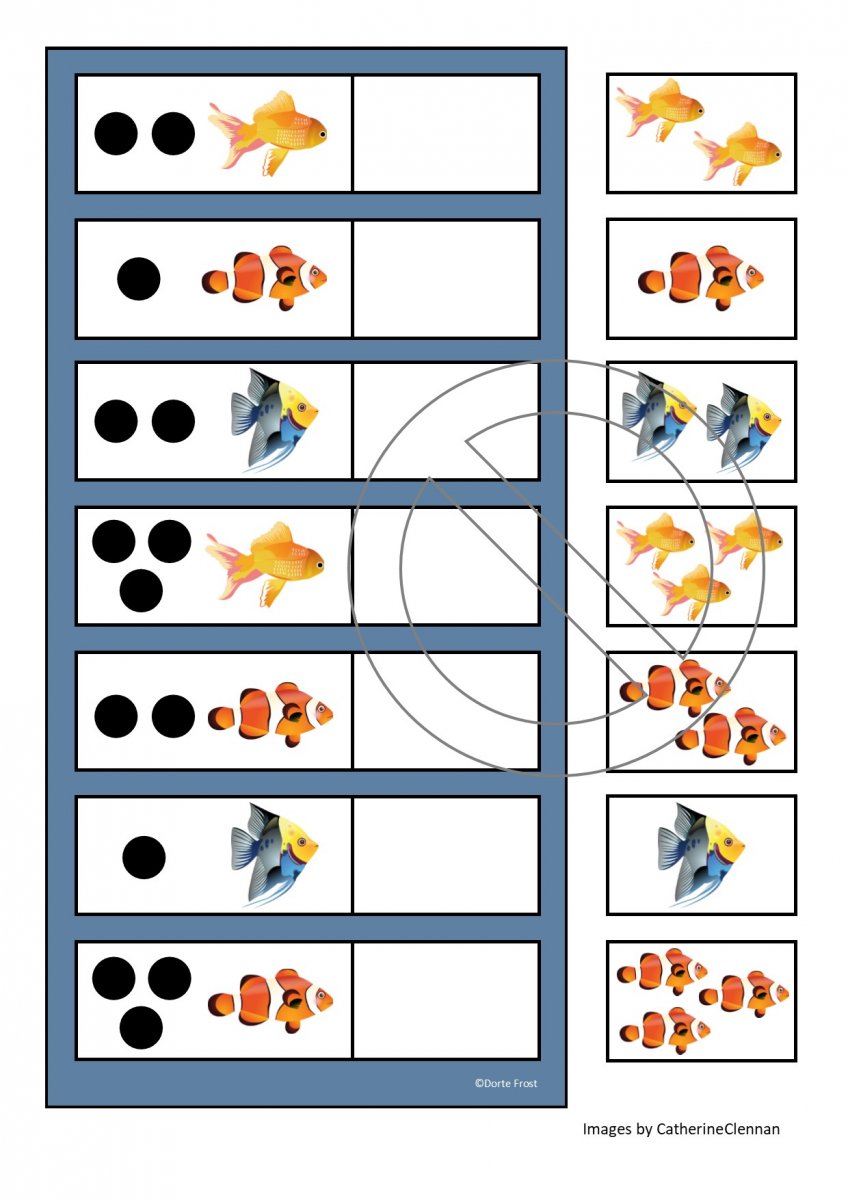 ©Dorte Frost

Images by CatherineClennan