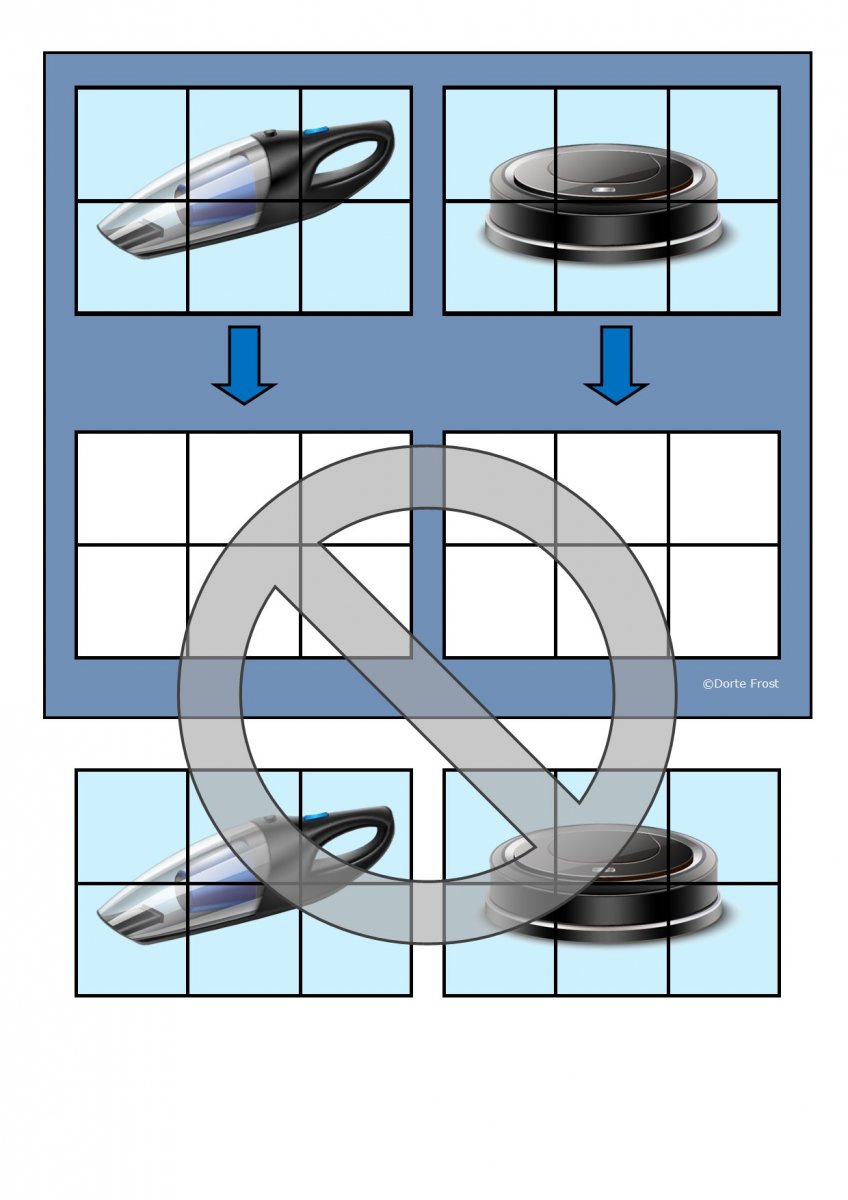 ©Dorte Frost