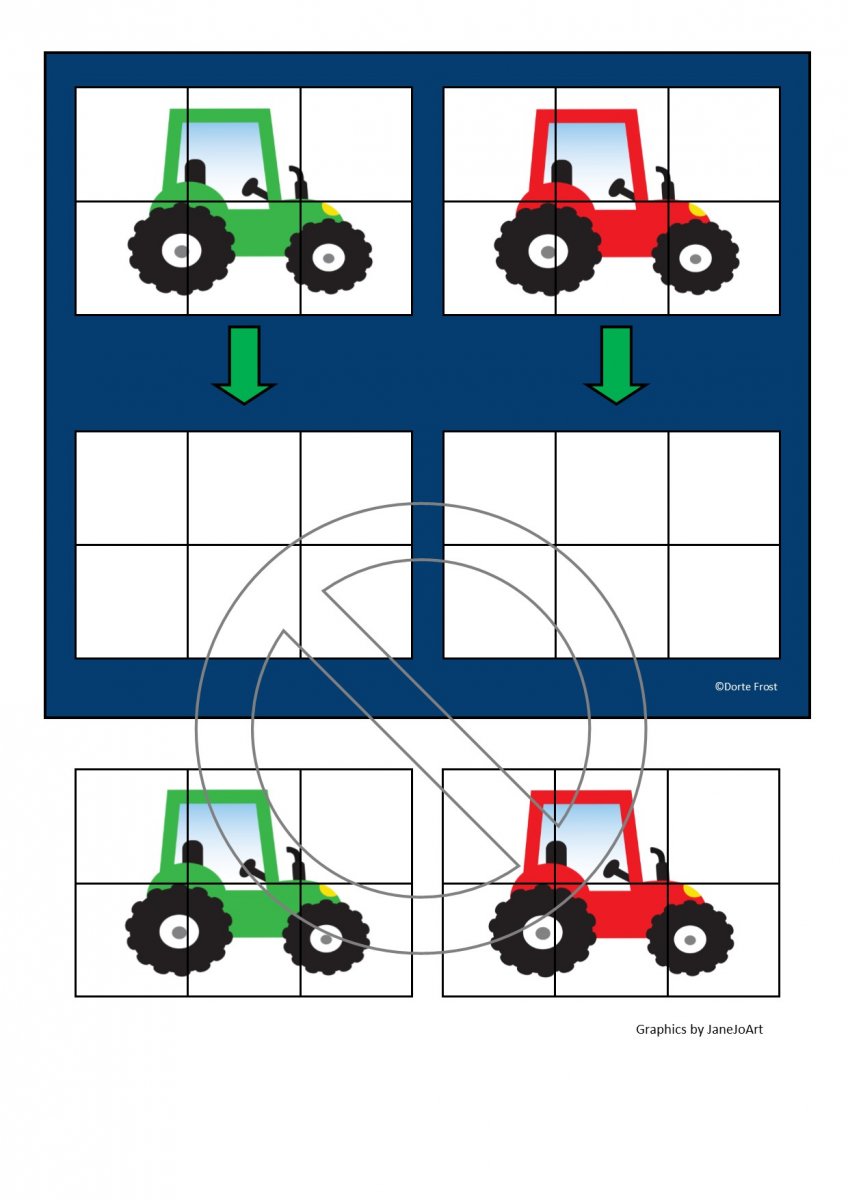 ©Dorte Frost

Graphics by JaneJoArt