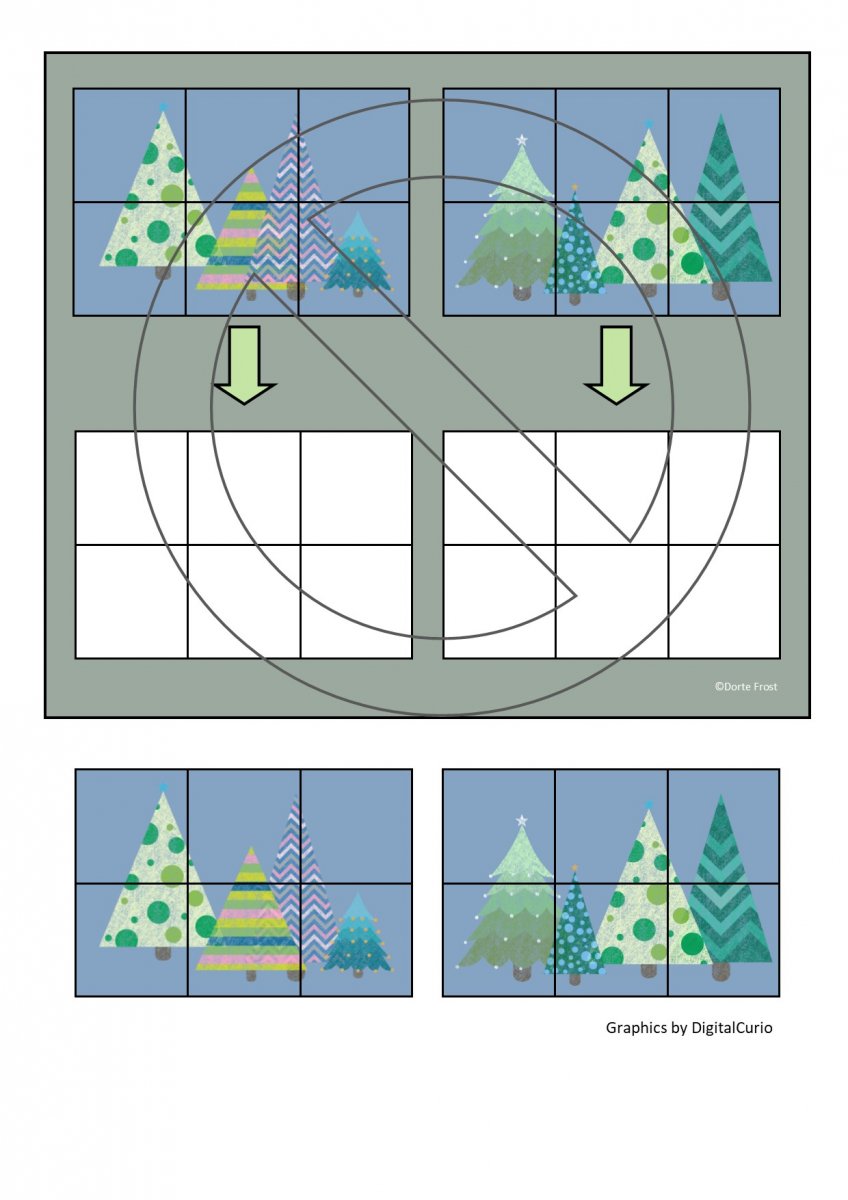 ©Dorte Frost

Graphics by DigitalCurio